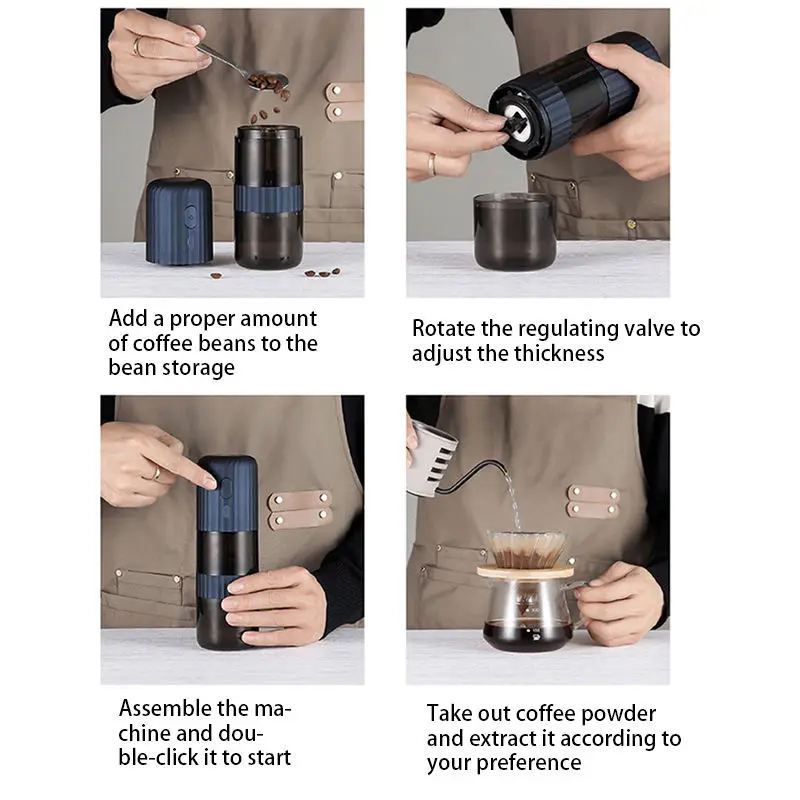 Add a proper amount of coffee beans to the bean storage

Rotate the regulating valve to adjust the thickness

Assemble the machine and double-click it to start

Take out coffee powder and extract it according to your preference