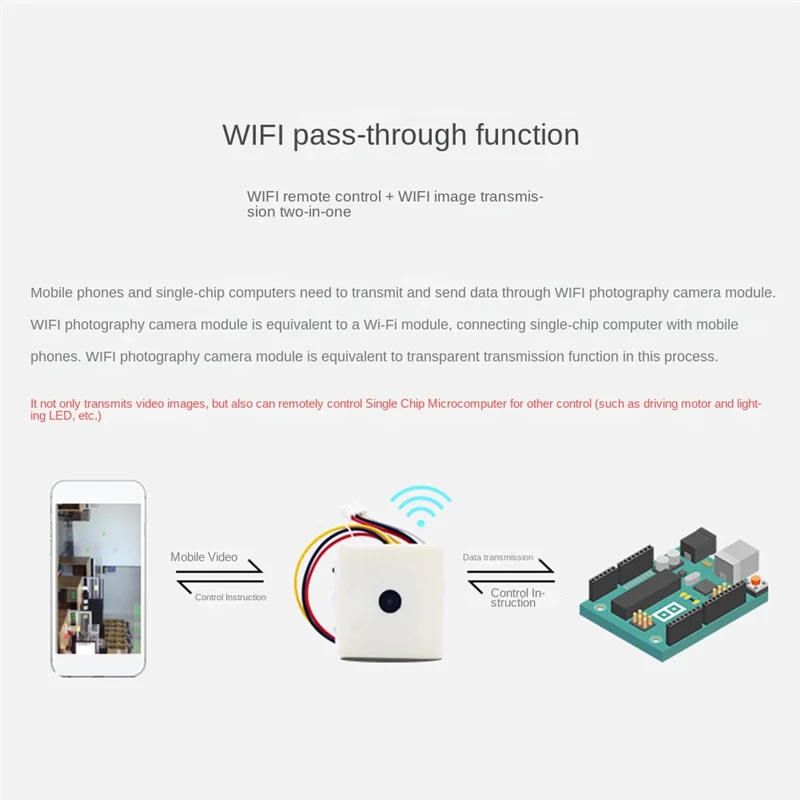 WIFI pass-through function

WIFI remote control + WIFI image transmission two-in-one

Mobile phones and single-chip computers need to transmit and send data through WIFI photography camera module. WIFI photography camera module is equivalent to a Wi-Fi module, connecting single-chip computer with mobile phones. WIFI photography camera module is equivalent to transparent transmission function in this process.

It not only transmits video images, but also can remotely control Single Chip Microcomputer for other control (such as driving motor and lighting LED, etc.)

Mobile Video

Control Instruction

Data transmission

Control Instruction