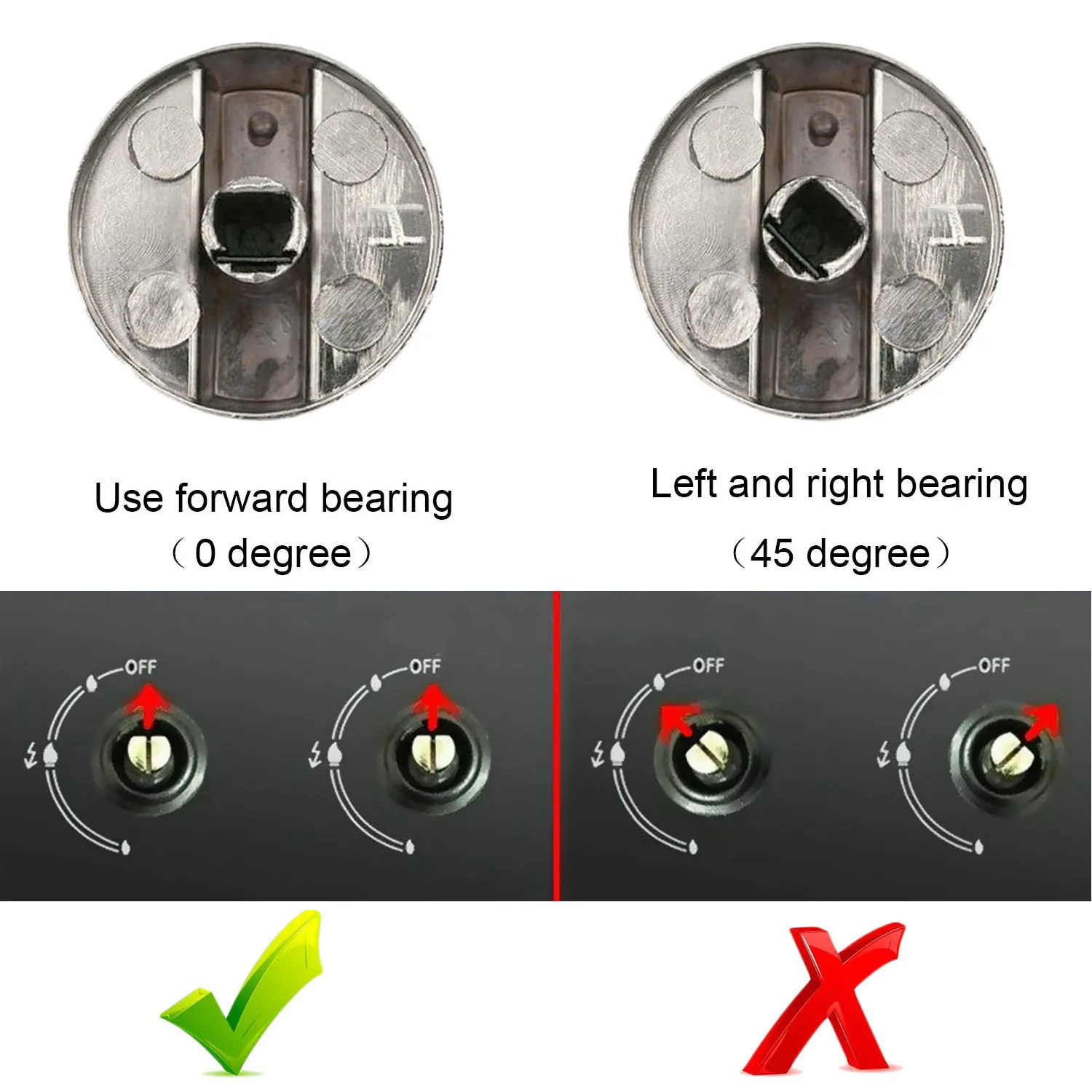 Use forward bearing
（0 degree）

Left and right bearing
（45 degree）

OFF

OFF

OFF

OFF