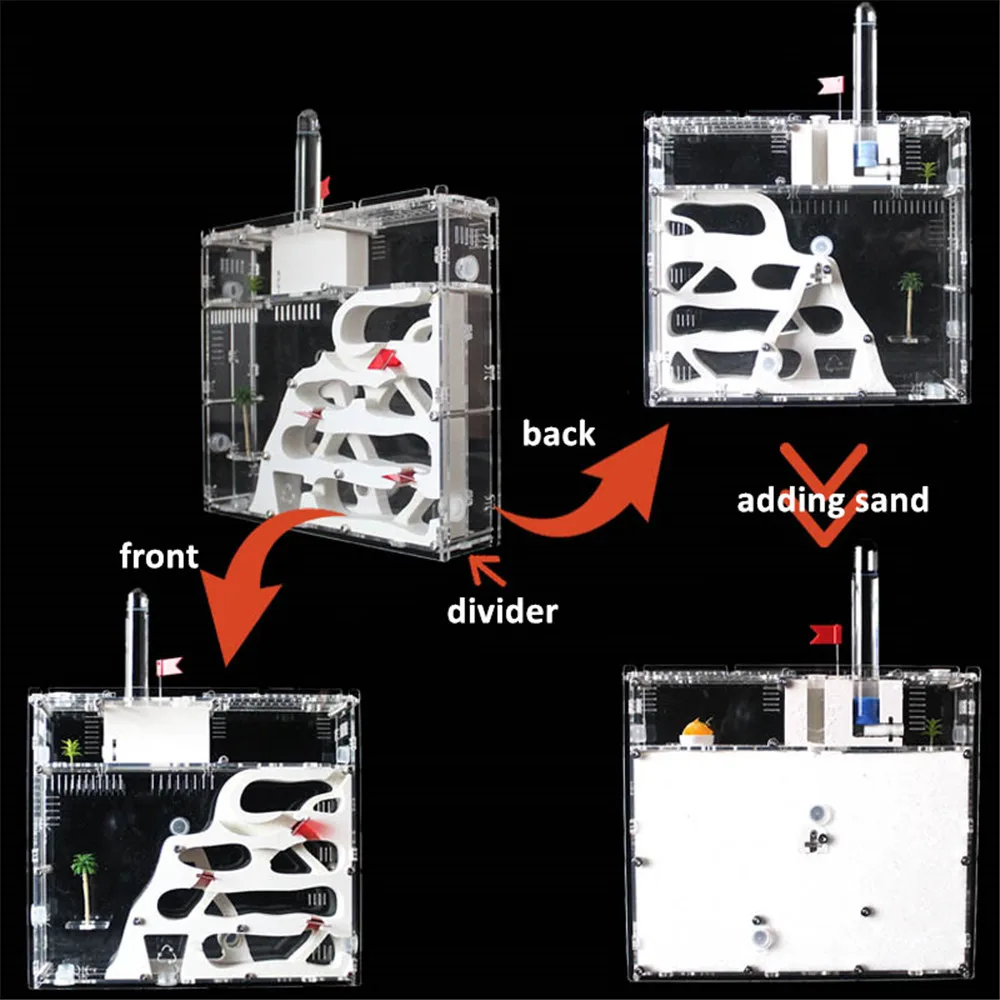 back

adding sand

front

divider