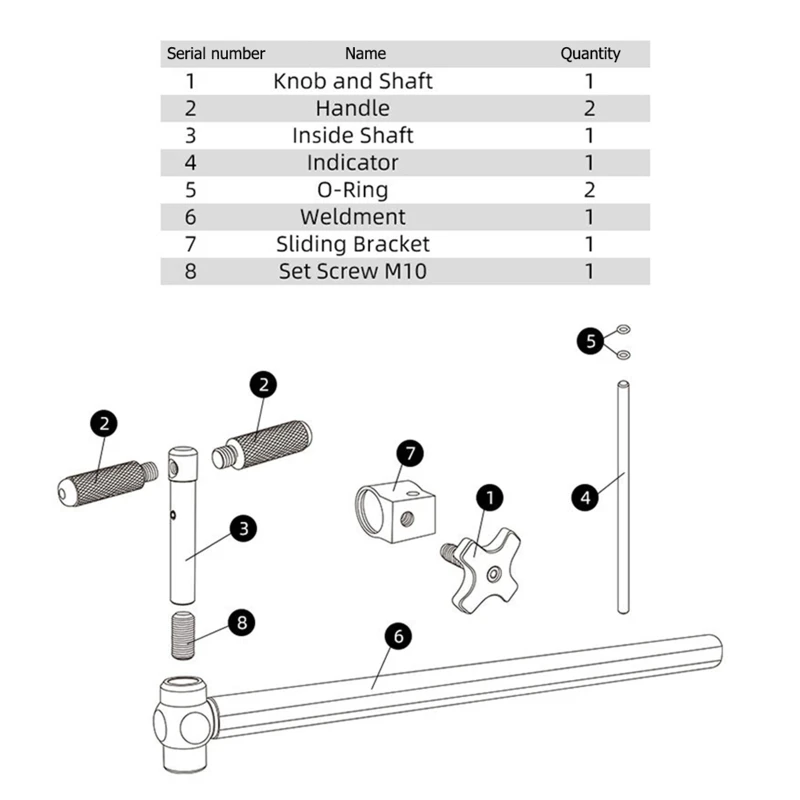 | Serial number | Name | Quantity |
|---|---|---|
| 1 | Knob and Shaft | 1 |
| 2 | Handle | 2 |
| 3 | Inside Shaft | 1 |
| 4 | Indicator | 1 |
| 5 | O-Ring | 2 |
| 6 | Weldment | 1 |
| 7 | Sliding Bracket | 1 |
| 8 | Set Screw M10 | 1 |

5
2
2
7
1
4
3
8
6