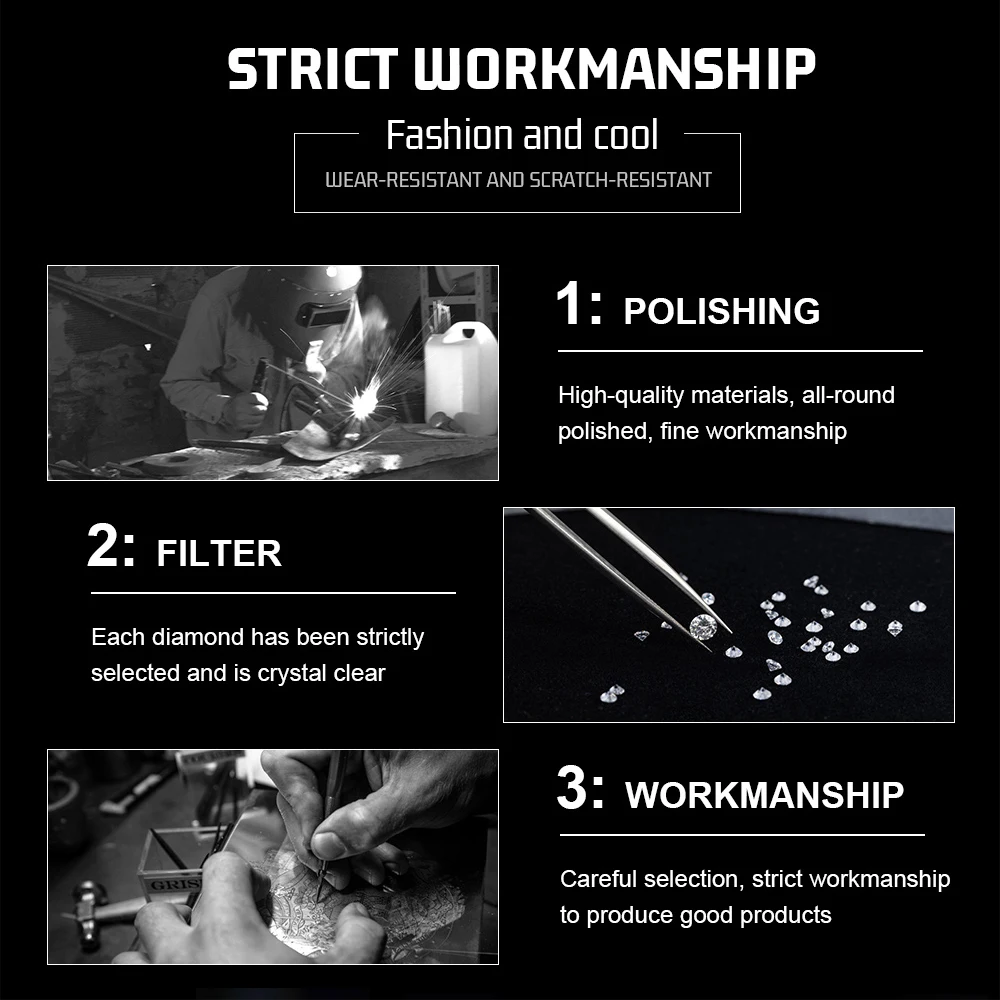 STRICT WORKMANSHIP

Fashion and cool

WEAR-RESISTANT AND SCRATCH-RESISTANT

1: POLISHING

High-quality materials, all-round polished, fine workmanship

2: FILTER

Each diamond has been strictly selected and is crystal clear

3: WORKMANSHIP

Careful selection, strict workmanship to produce good products

GRIS