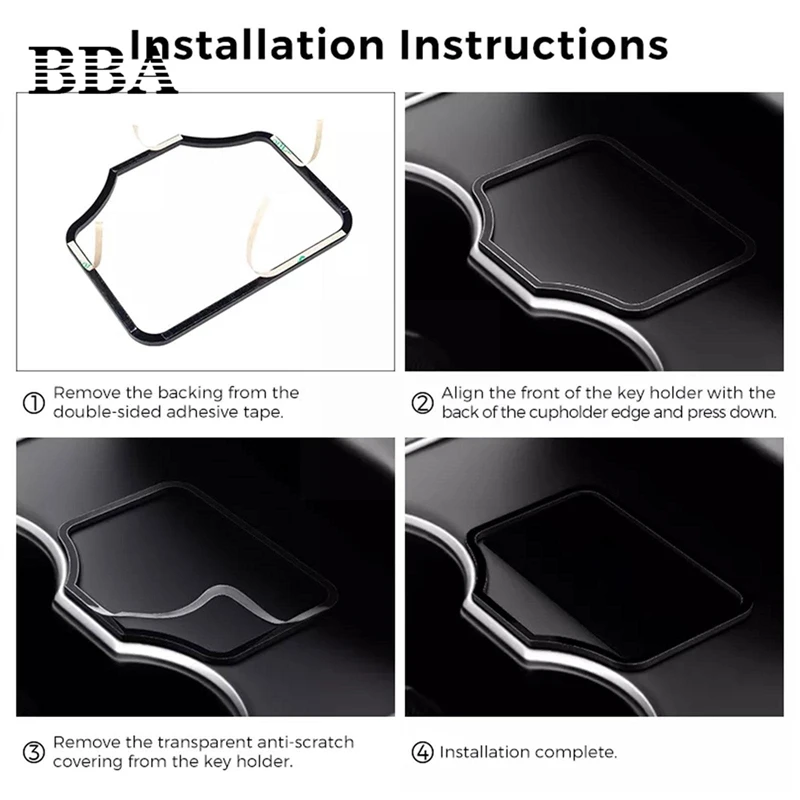 BBA

Installation Instructions

① Remove the backing from the double-sided adhesive tape.

② Align the front of the key holder with the back of the cupholder edge and press down.

③ Remove the transparent anti-scratch covering from the key holder.

④ Installation complete.