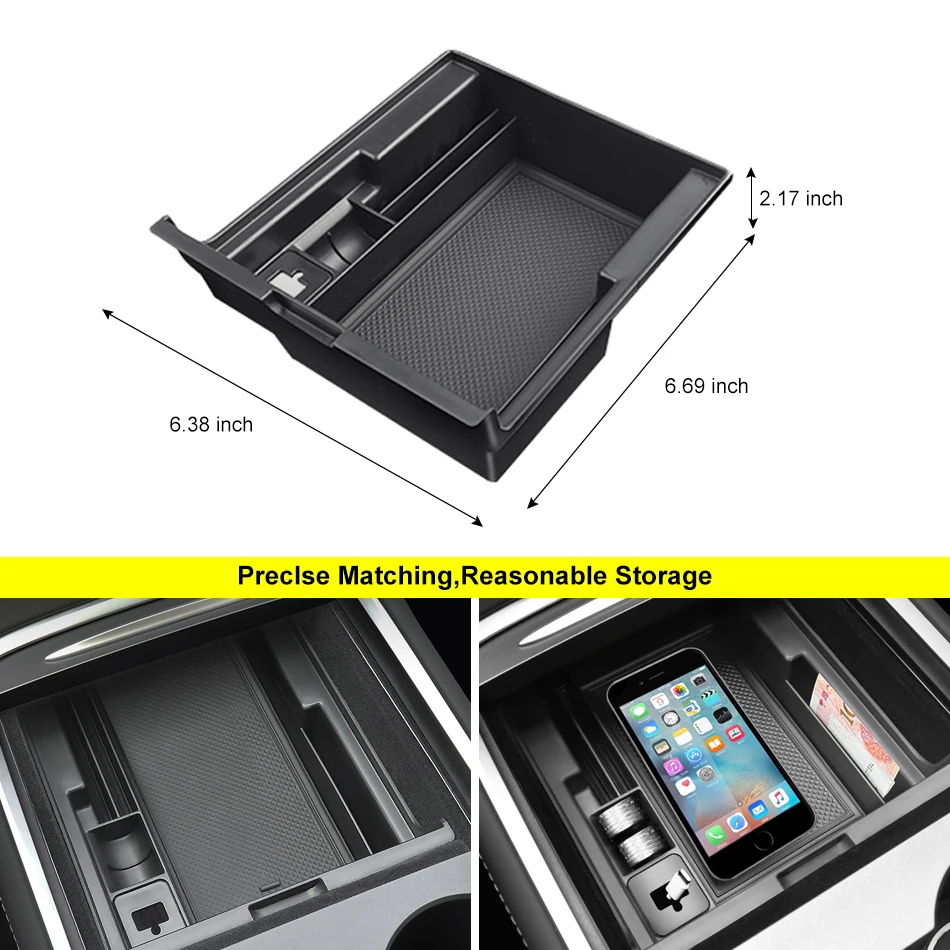 2.17 inch

6.69 inch

6.38 inch

Preclse Matching,Reasonable Storage