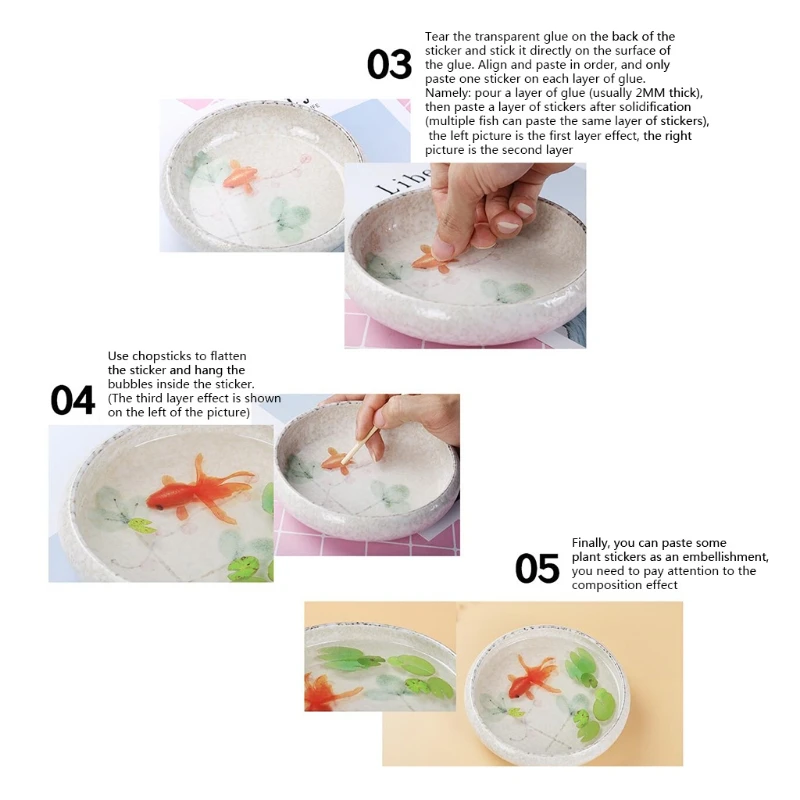 03

Tear the transparent glue on the back of the sticker and stick it directly on the surface of the glue. Align and paste in order, and only paste one sticker on each layer of glue. Namely: pour a layer of glue (usually 2MM thick), then paste a layer of stickers after solidification (multiple fish can paste the same layer of stickers), the left picture is the first layer effect, the right picture is the second layer

Libe

04

Use chopsticks to flatten the sticker and hang the bubbles inside the sticker. (The third layer effect is shown on the left of the picture)

05

Finally, you can paste some plant stickers as an embellishment, you need to pay attention to the composition effect