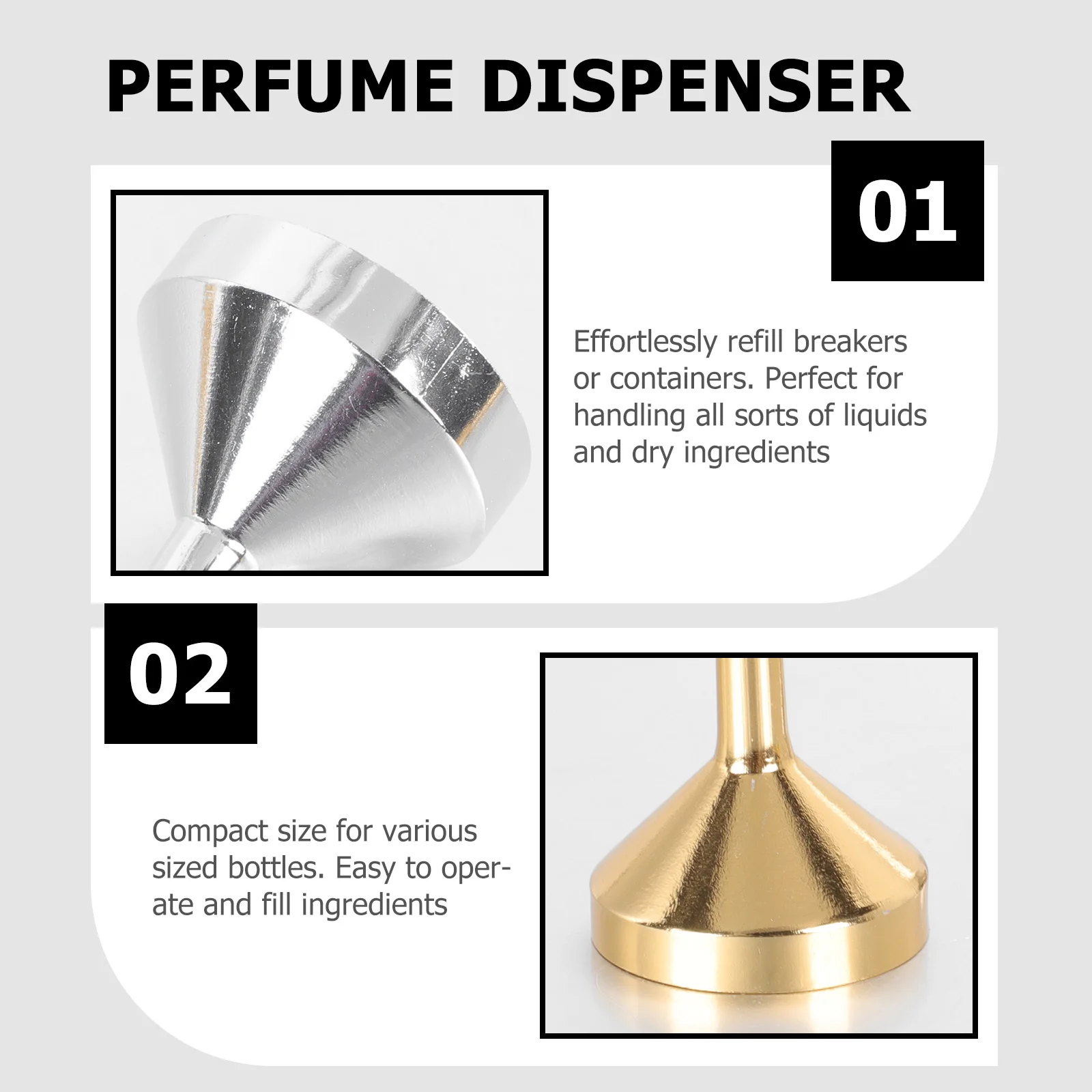 PERFUME DISPENSER

01

Effortlessly refill breakers or containers. Perfect for handling all sorts of liquids and dry ingredients

02

Compact size for various sized bottles. Easy to operate and fill ingredients