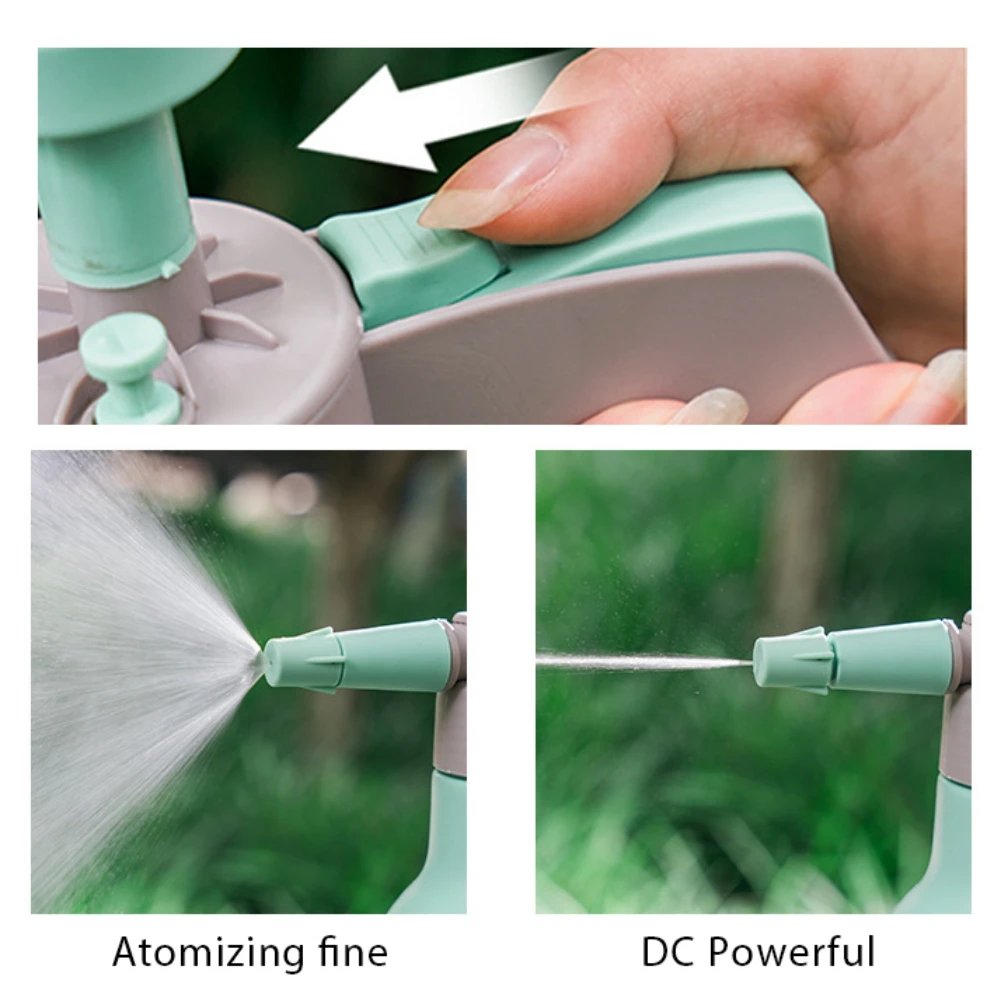 Atomizing fine

DC Powerful