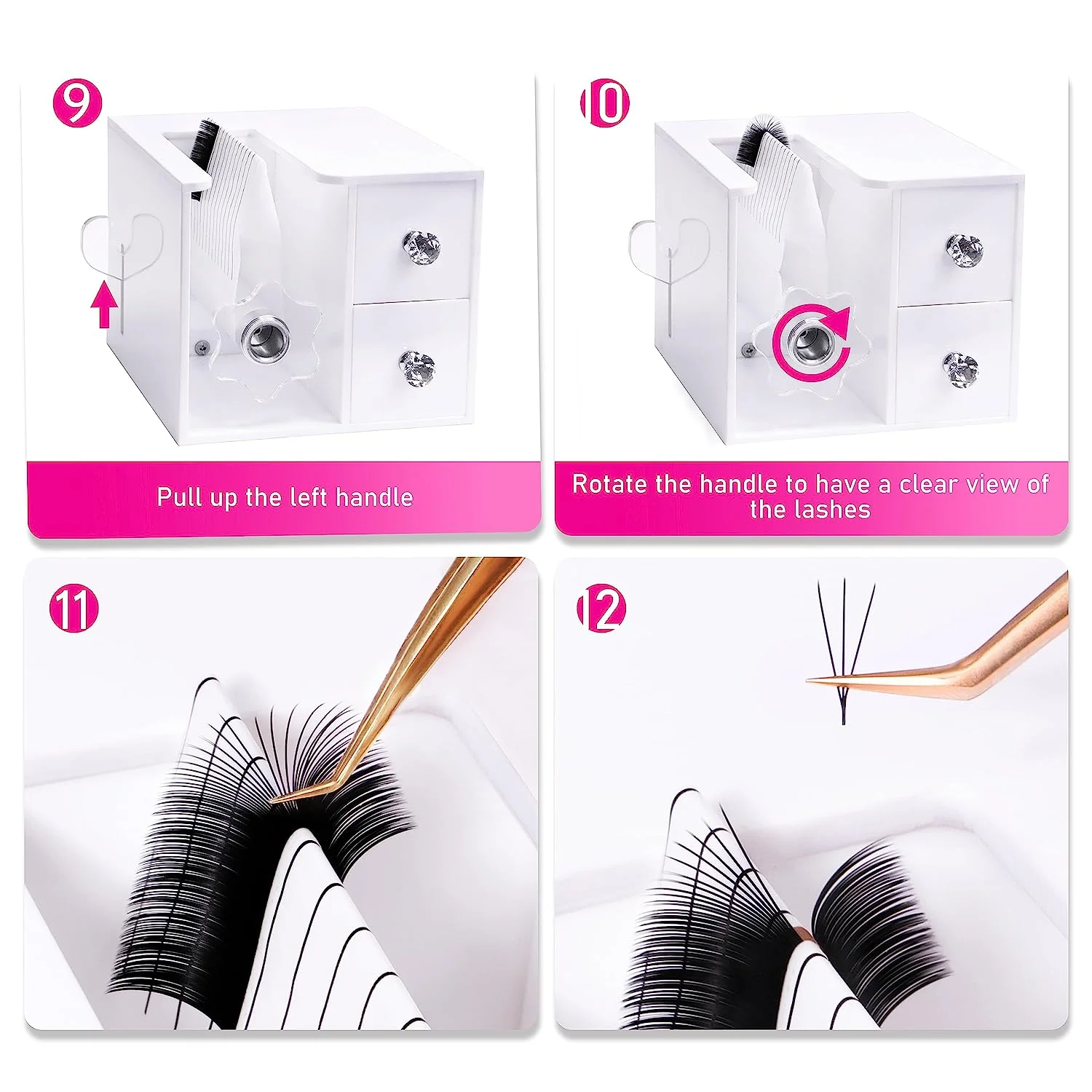 9

Pull up the left handle

10

Rotate the handle to have a clear view of the lashes

11

12