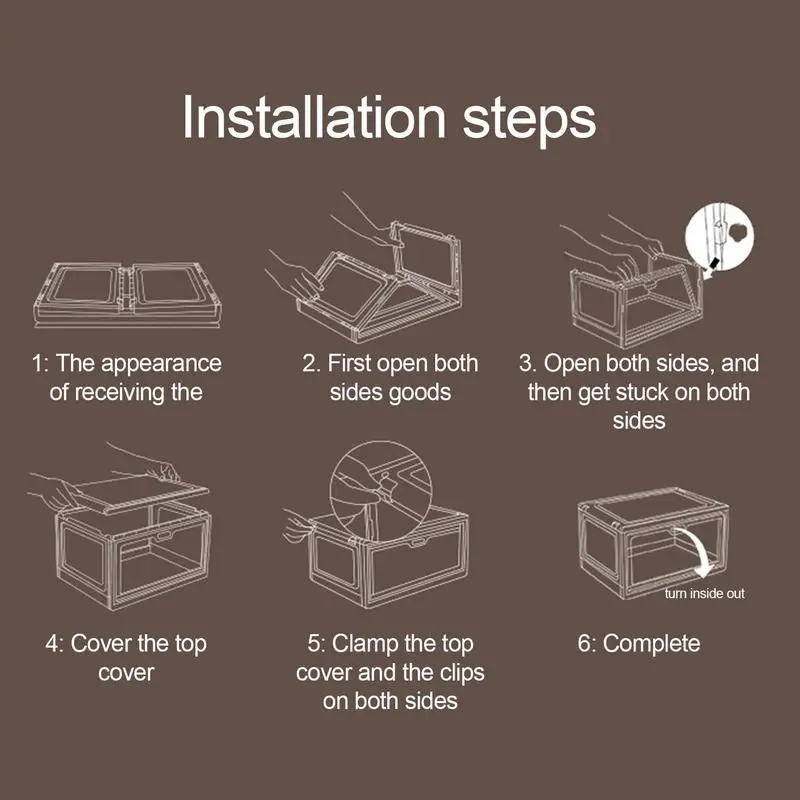 Installation steps

1: The appearance of receiving the

2. First open both sides goods

3. Open both sides, and then get stuck on both sides

4: Cover the top cover

5: Clamp the top cover and the clips on both sides

turn inside out

6: Complete