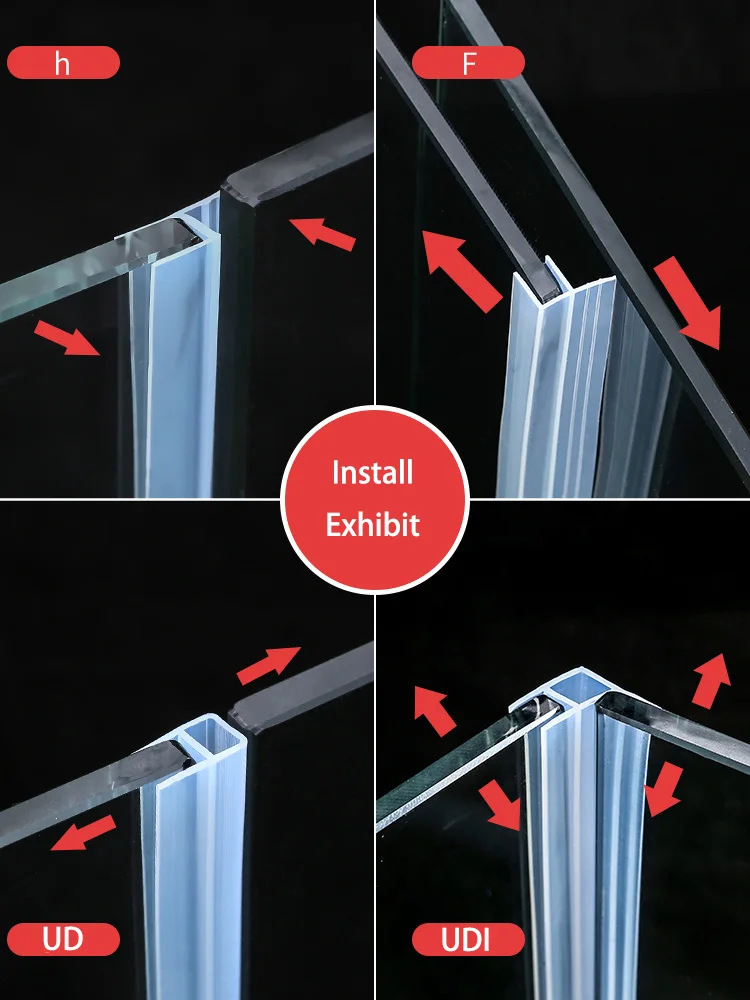 h

F

Install Exhibit

UD

UDI