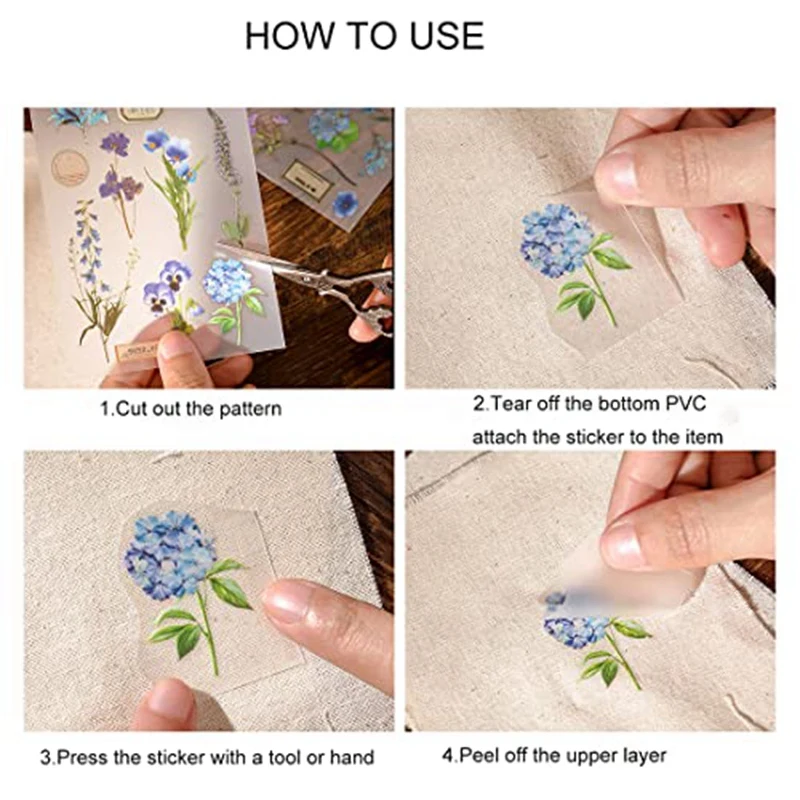 HOW TO USE

1.Cut out the pattern

2.Tear off the bottom PVC attach the sticker to the item

3.Press the sticker with a tool or hand

4.Peel off the upper layer