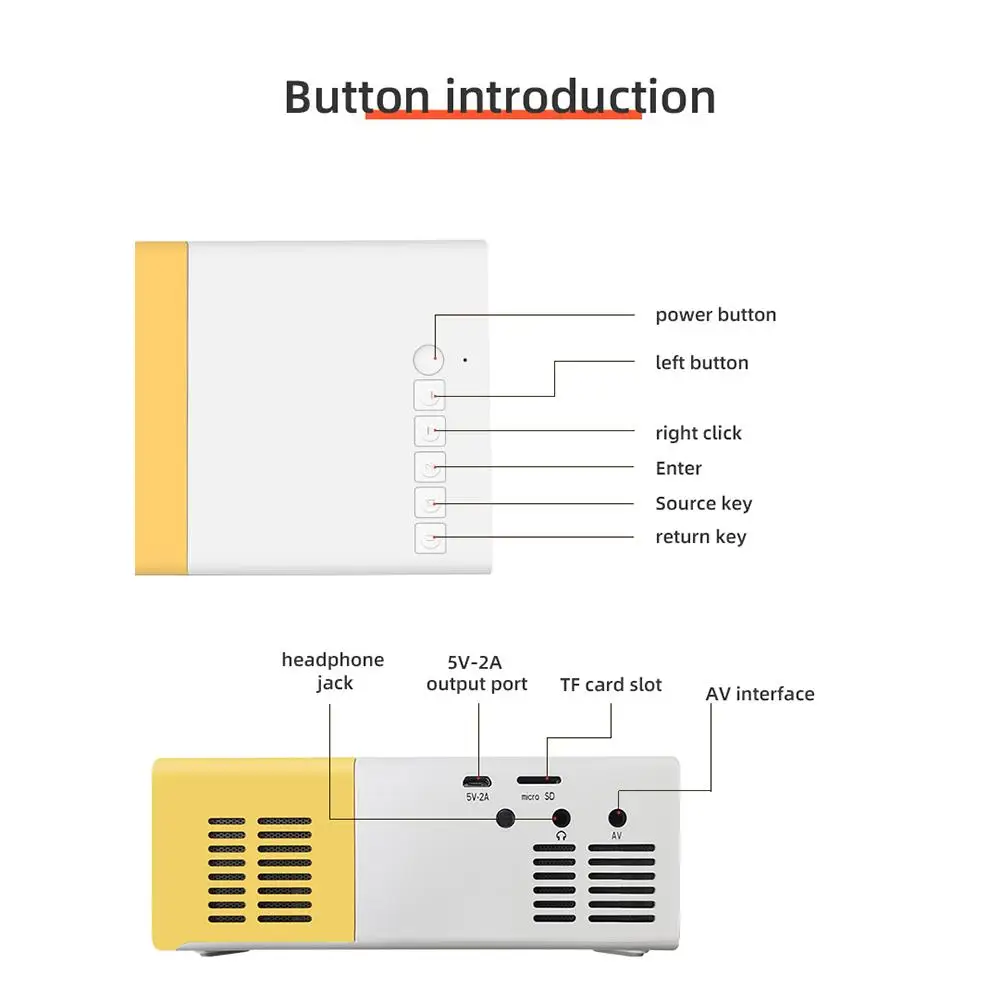 Button introduction

power button
left button
right click
Enter
Source key
return key

headphone jack
5V-2A output port
TF card slot
AV interface

5V-2A
micro SD
AV