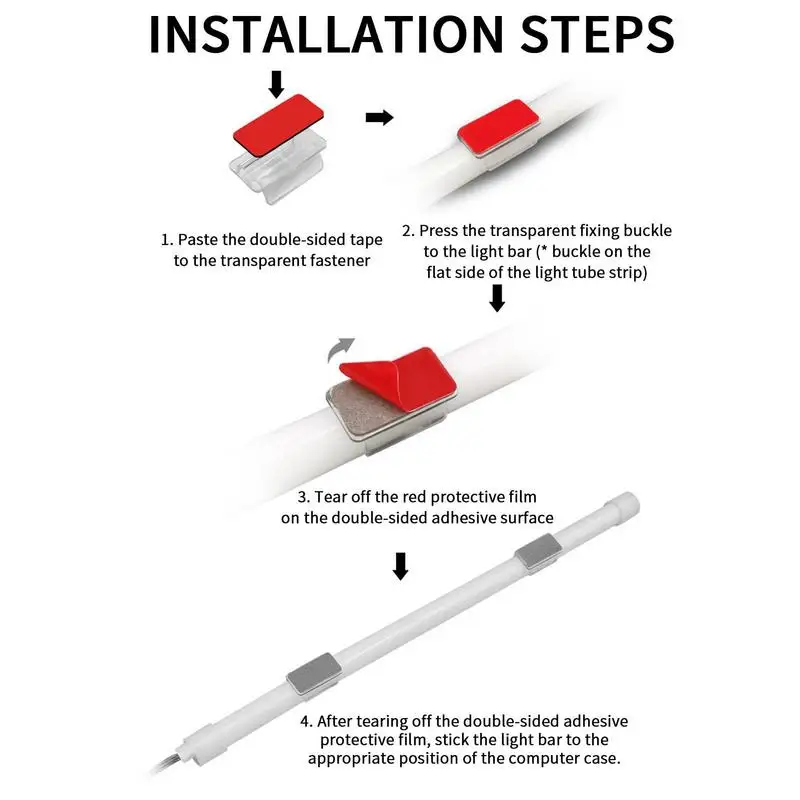 INSTALLATION STEPS

1. Paste the double-sided tape to the transparent fastener

2. Press the transparent fixing buckle to the light bar (* buckle on the flat side of the light tube strip)

3. Tear off the red protective film on the double-sided adhesive surface

4. After tearing off the double-sided adhesive protective film, stick the light bar to the appropriate position of the computer case.