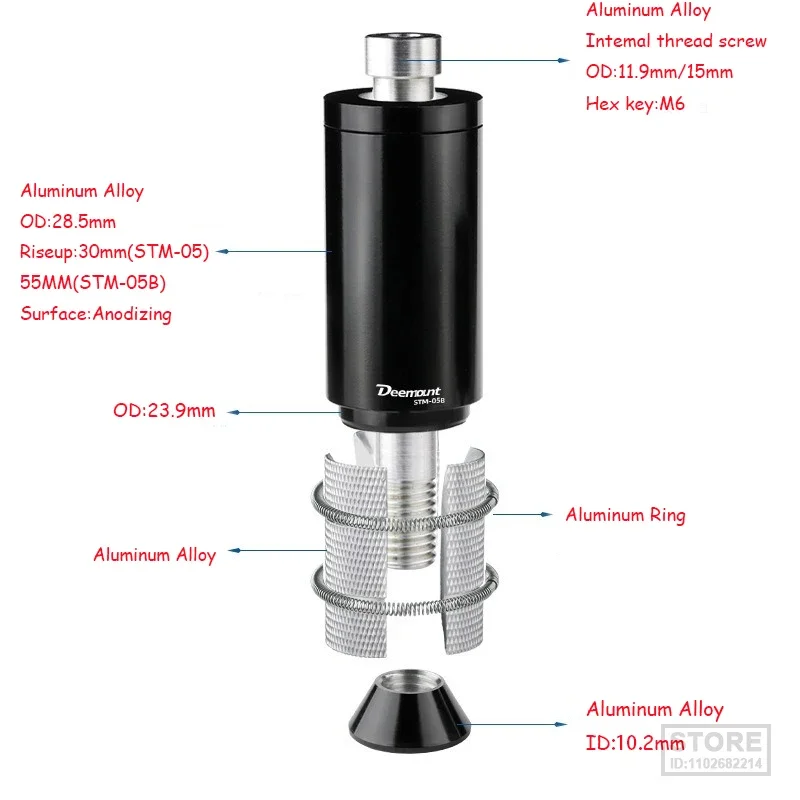 Aluminum Alloy
Intemal thread screw
OD:11.9mm/15mm
Hex key:M6

Aluminum Alloy
OD:28.5mm
Riseup:30mm(STM-05)
55MM(STM-05B)
Surface:Anodizing

Deemount
STM-05B

OD:23.9mm

Aluminum Ring

Aluminum Alloy

Aluminum Alloy
ID:10.2mm

STORE
ID:1102682214