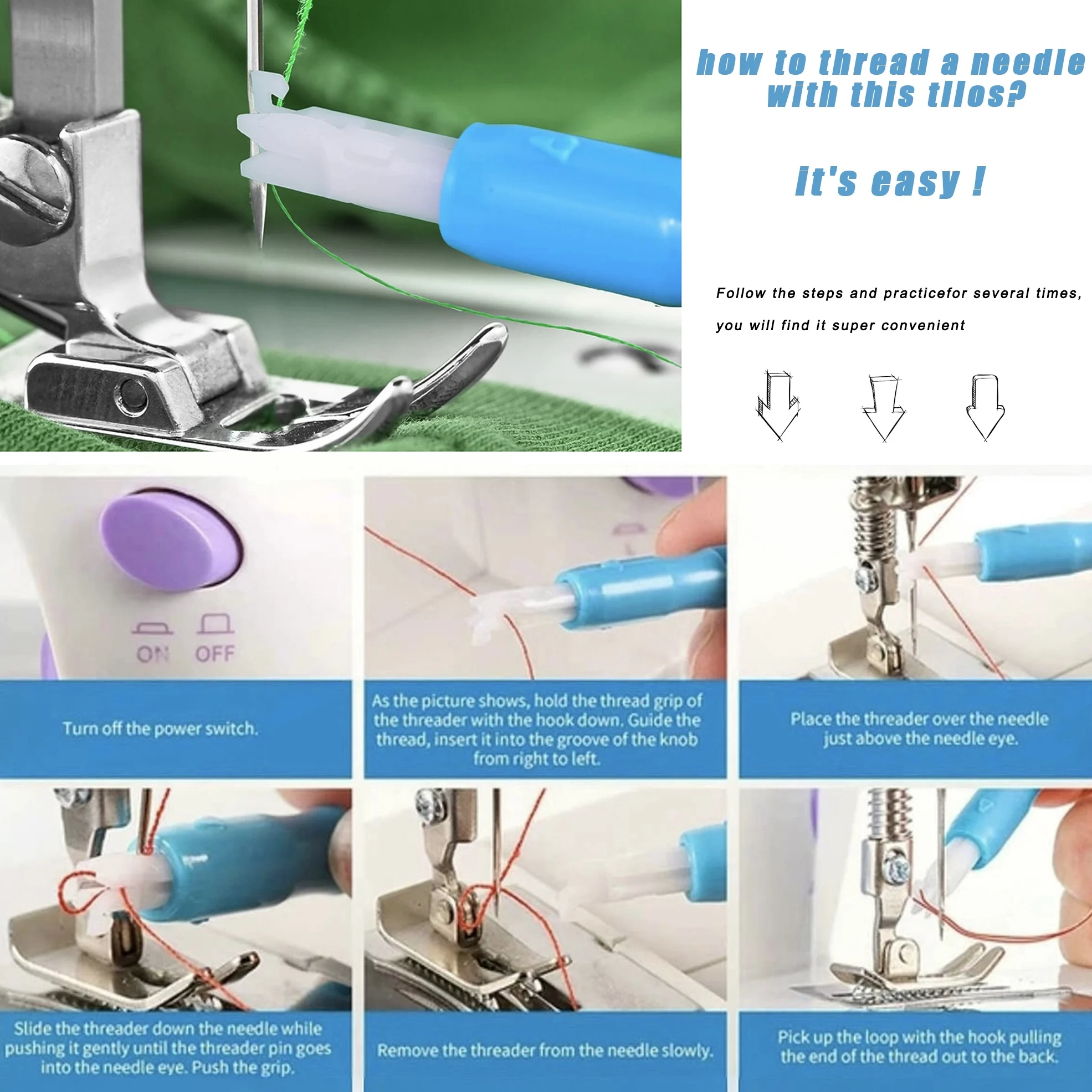 how to thread a needle with this tllos?

it's easy !

Follow the steps and practicefor several times,

you will find it super convenient

ON OFF

Turn off the power switch.

As the picture shows, hold the thread grip of the threader with the hook down. Guide the thread, insert it into the groove of the knob from right to left.

Place the threader over the needle just above the needle eye.

Slide the threader down the needle while pushing it gently until the threader pin goes into the needle eye. Push the grip.

Remove the threader from the needle slowly.

Pick up the loop with the hook pulling the end of the thread out to the back.