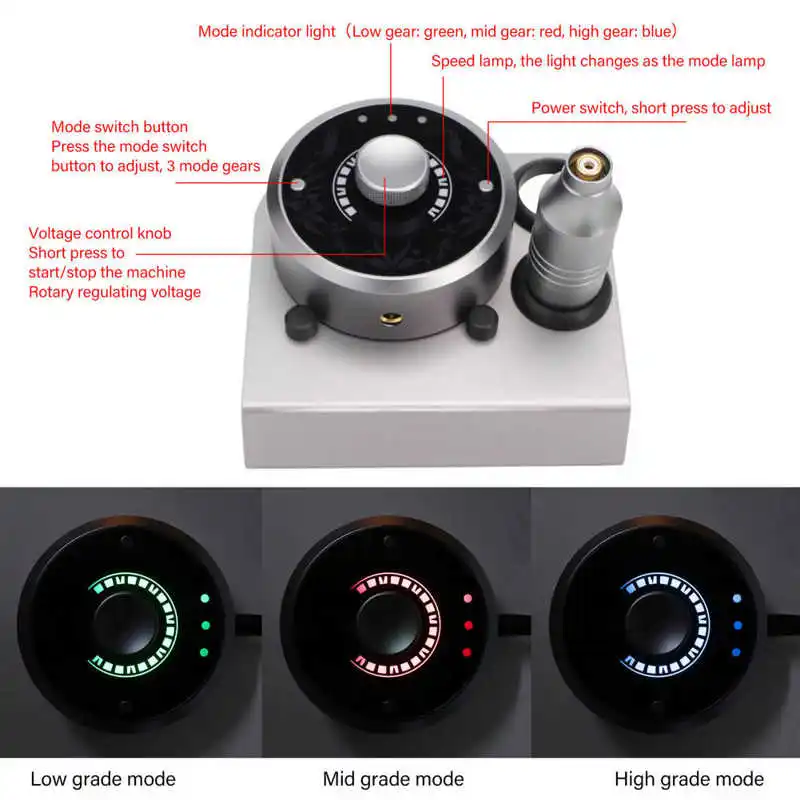 Mode indicator light（Low gear: green, mid gear: red, high gear: blue）

Speed lamp, the light changes as the mode lamp

Power switch, short press to adjust

Mode switch button
Press the mode switch button to adjust, 3 mode gears

Voltage control knob
Short press to start/stop the machine
Rotary regulating voltage

Low grade mode

Mid grade mode

High grade mode