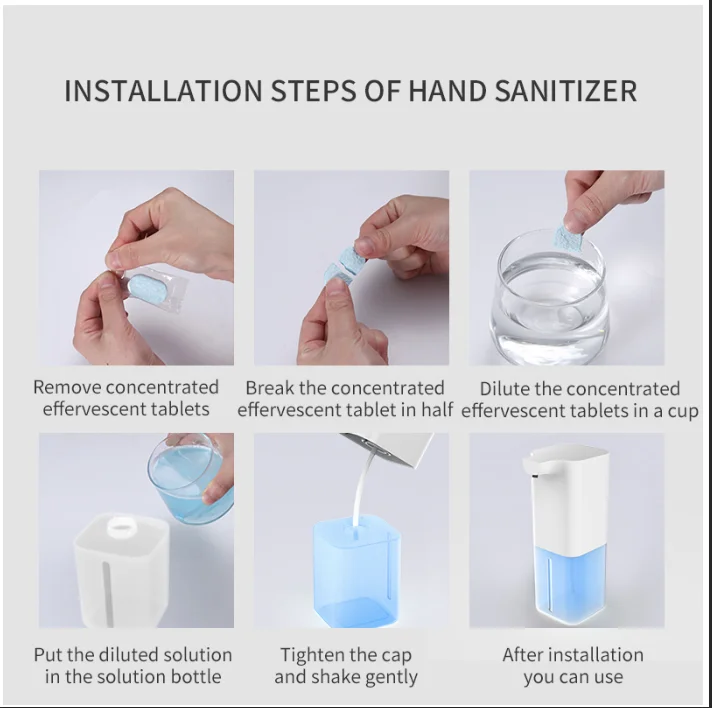 INSTALLATION STEPS OF HAND SANITIZER

Remove concentrated effervescent tablets

Break the concentrated effervescent tablet in half

Dilute the concentrated effervescent tablets in a cup

Put the diluted solution in the solution bottle

Tighten the cap and shake gently

After installation you can use