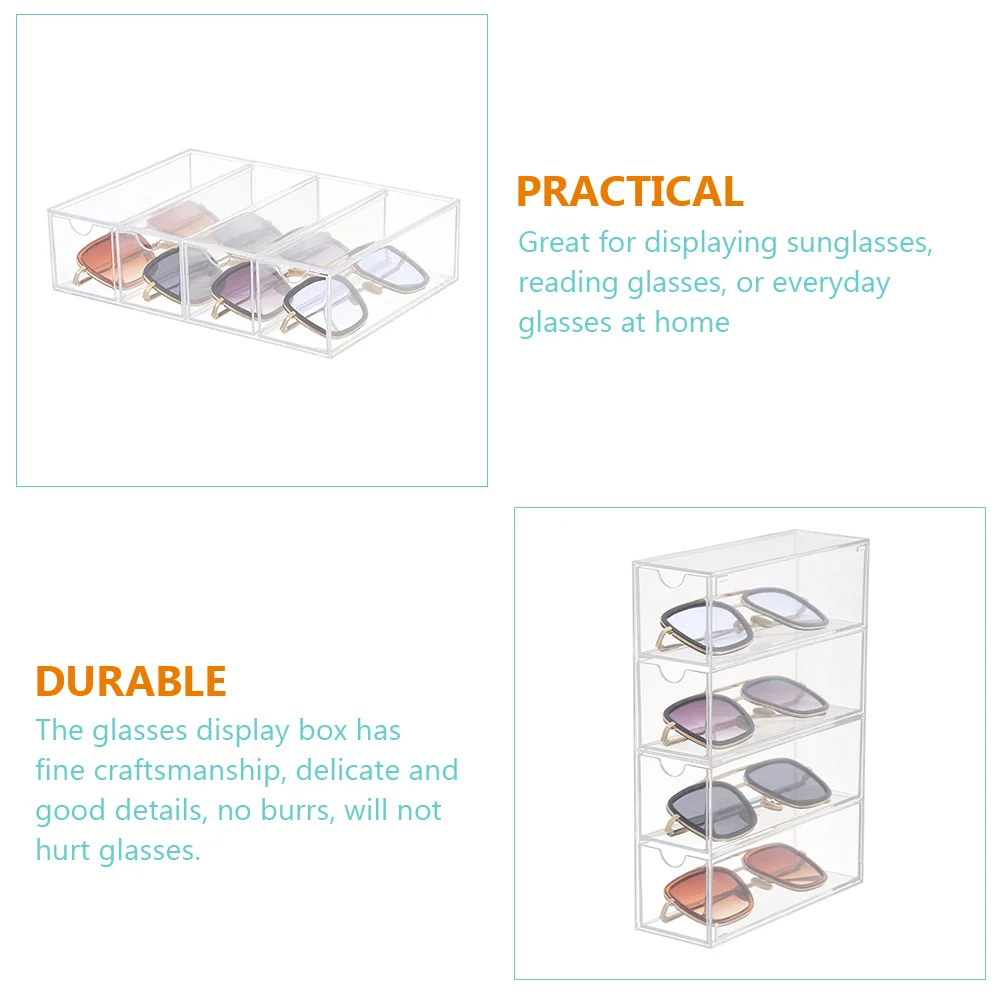 PRACTICAL

Great for displaying sunglasses, reading glasses, or everyday glasses at home

DURABLE

The glasses display box has fine craftsmanship, delicate and good details, no burrs, will not hurt glasses.