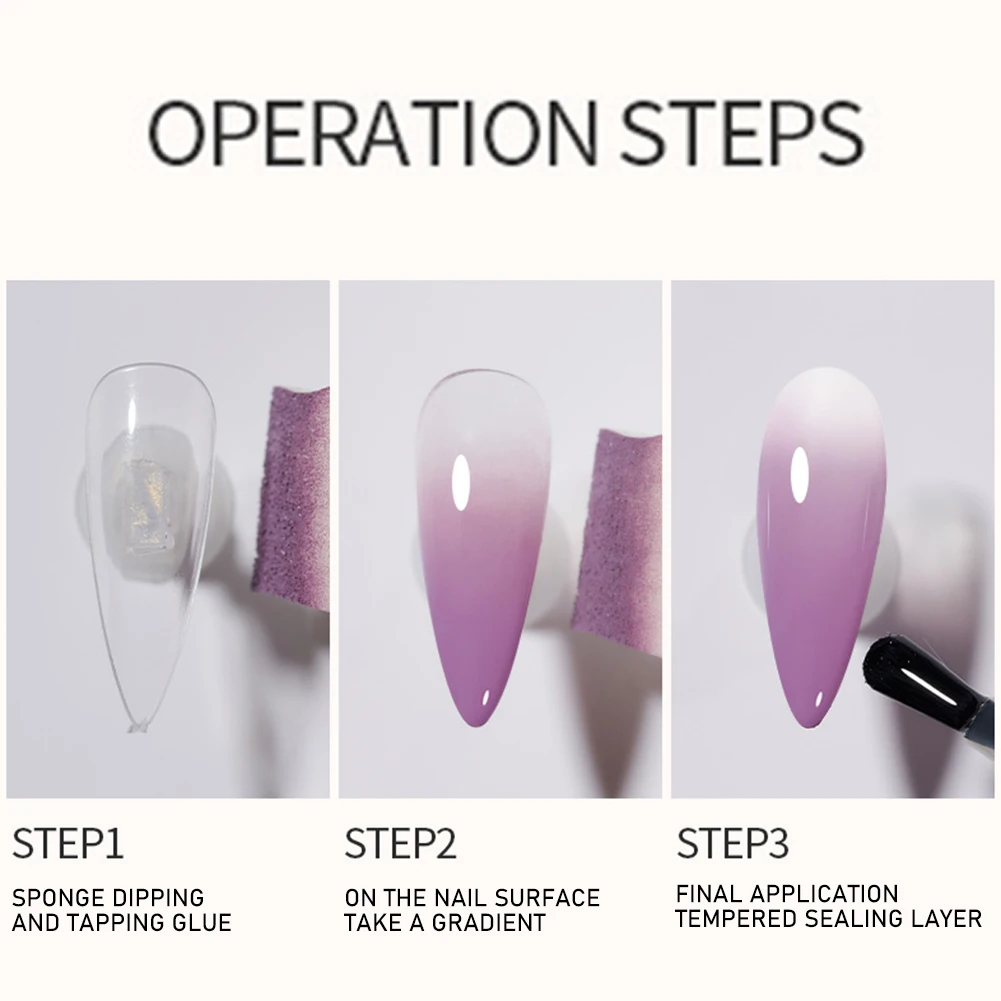 OPERATION STEPS

STEP1

SPONGE DIPPING AND TAPPING GLUE

STEP2

ON THE NAIL SURFACE TAKE A GRADIENT

STEP3

FINAL APPLICATION TEMPERED SEALING LAYER