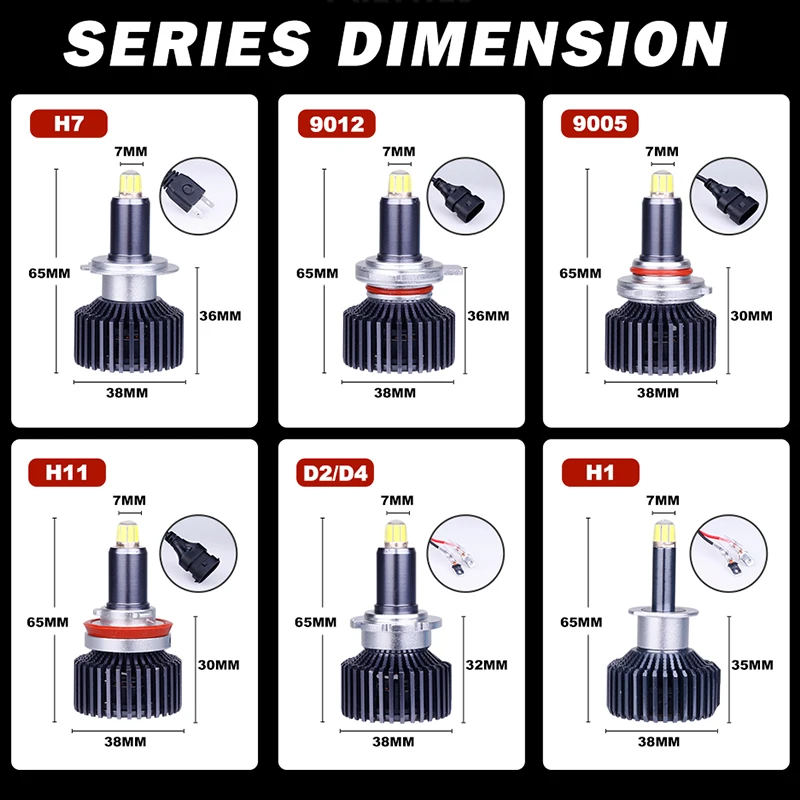 SERIES DIMENSION

H7
7MM
65MM
36MM
38MM

9012
7MM
65MM
36MM
38MM

9005
7MM
65MM
30MM
38MM

H11
7MM
65MM
30MM
38MM

D2/D4
7MM
65MM
32MM
38MM

H1
7MM
65MM
35MM
38MM