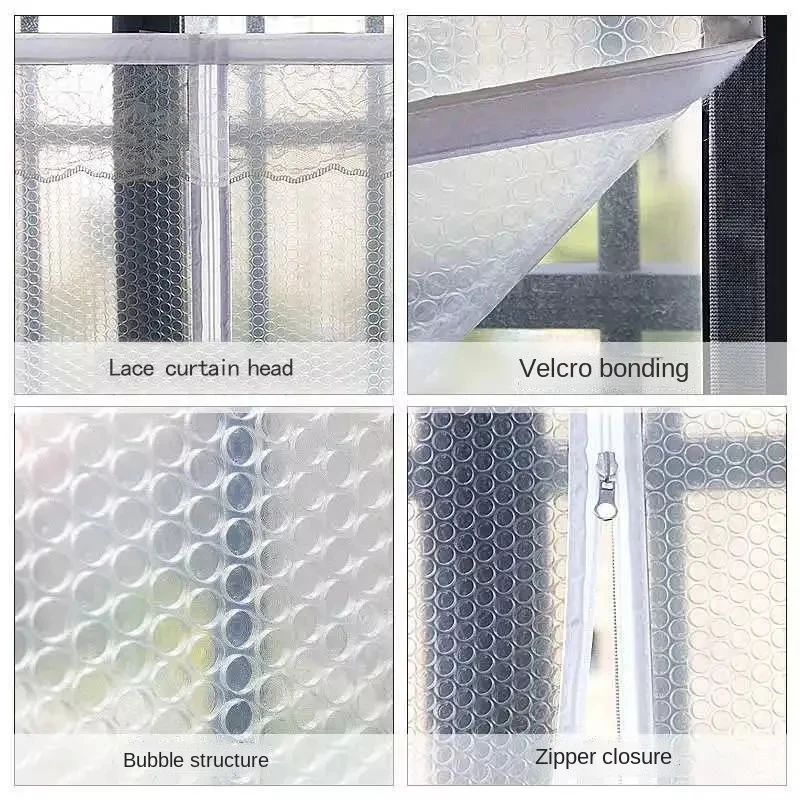 Lace curtain head

Velcro bonding

Bubble structure

Zipper closure