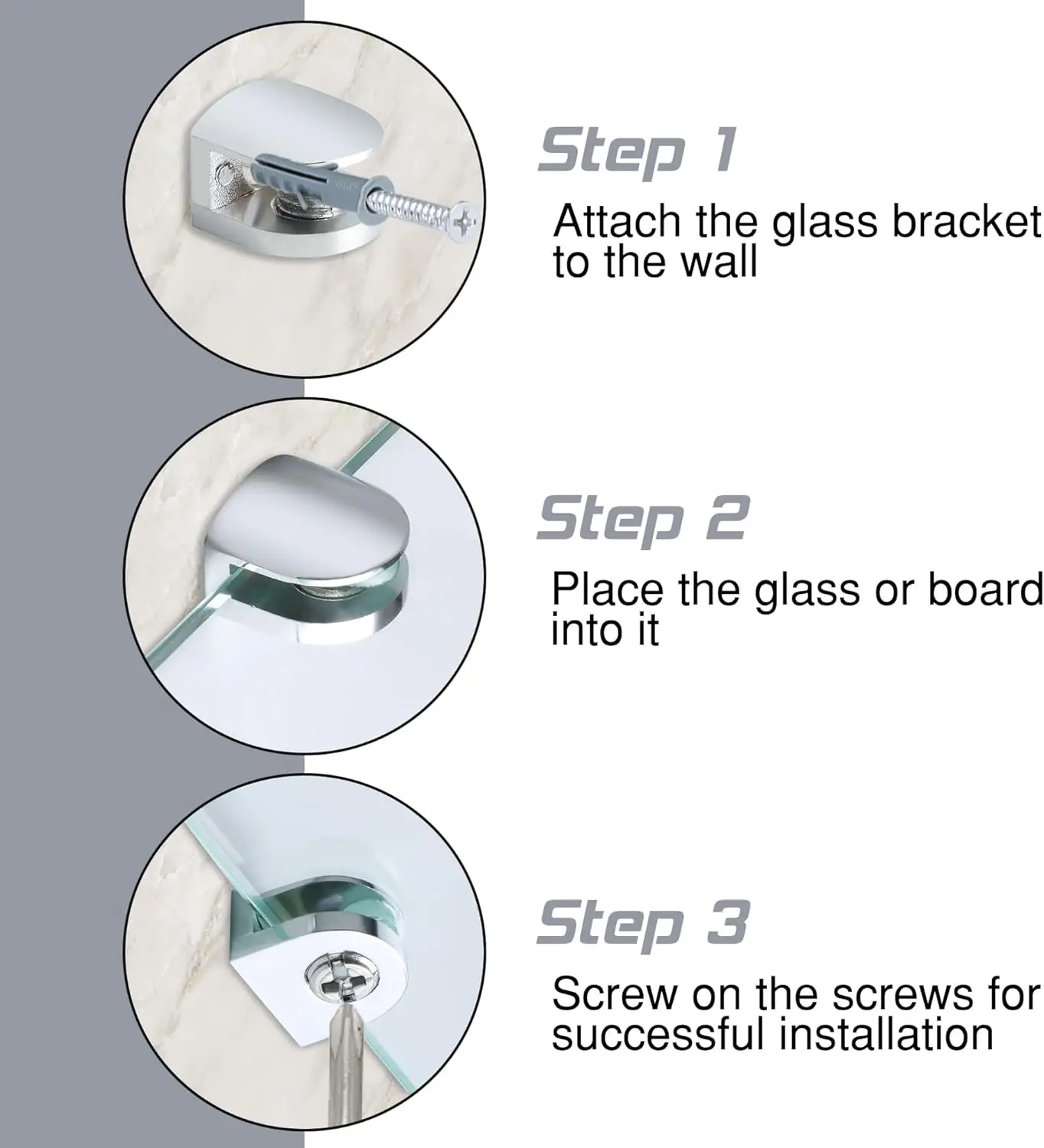 Step 1

Attach the glass bracket to the wall

Step 2

Place the glass or board into it

Step 3

Screw on the screws for successful installation