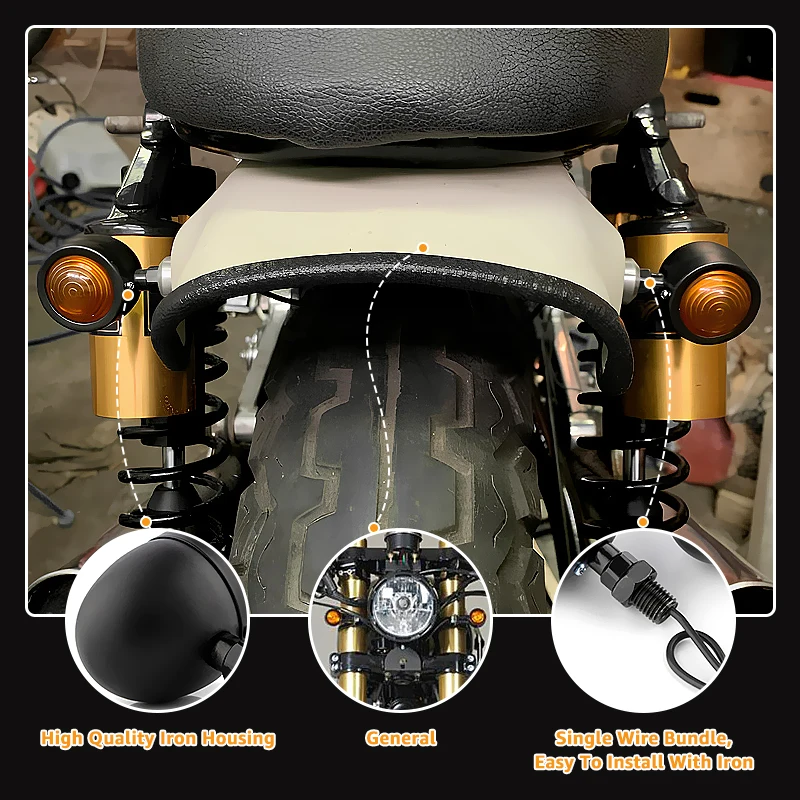 High Quality Iron Housing

General

Single Wire Bundle, Easy To Install With Iron