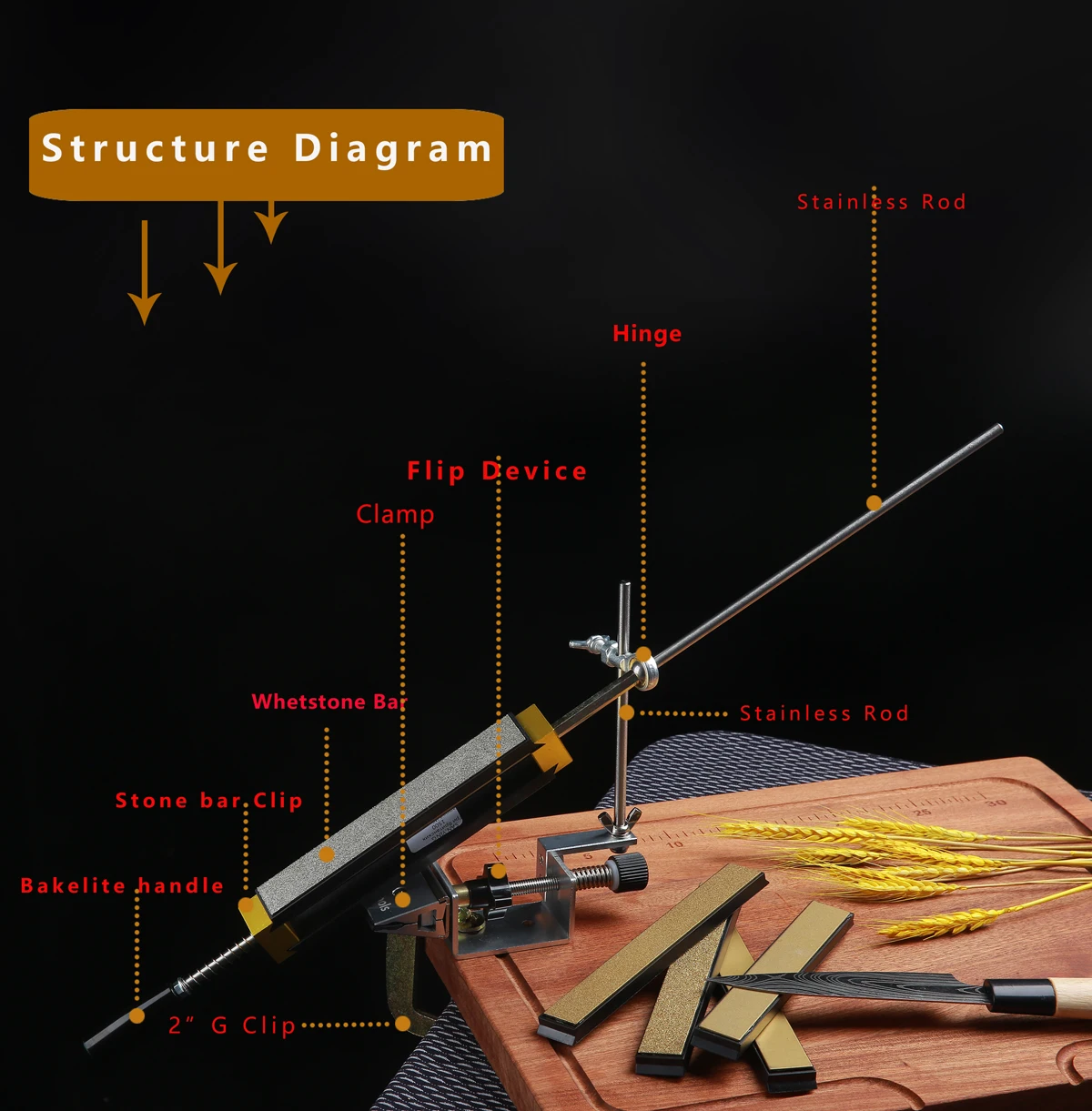 Structure Diagram

Stainless Rod

Hinge

Flip Device

Clamp

Whetstone Bar

Stainless Rod

Stone bar Clip

Bakelite handle

2" G Clip

5

10

25

30