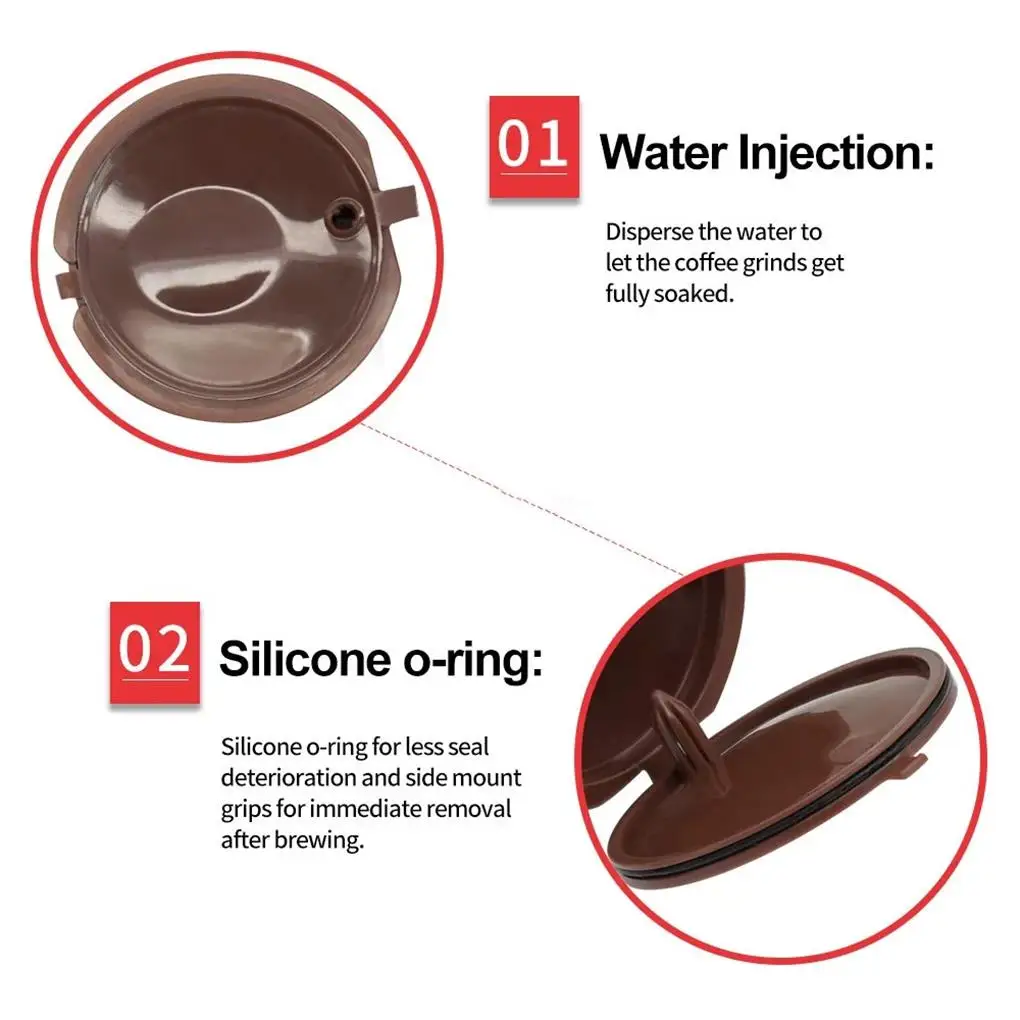 01 Water Injection:

Disperse the water to let the coffee grinds get fully soaked.

02 Silicone o-ring:

Silicone o-ring for less seal deterioration and side mount grips for immediate removal after brewing.