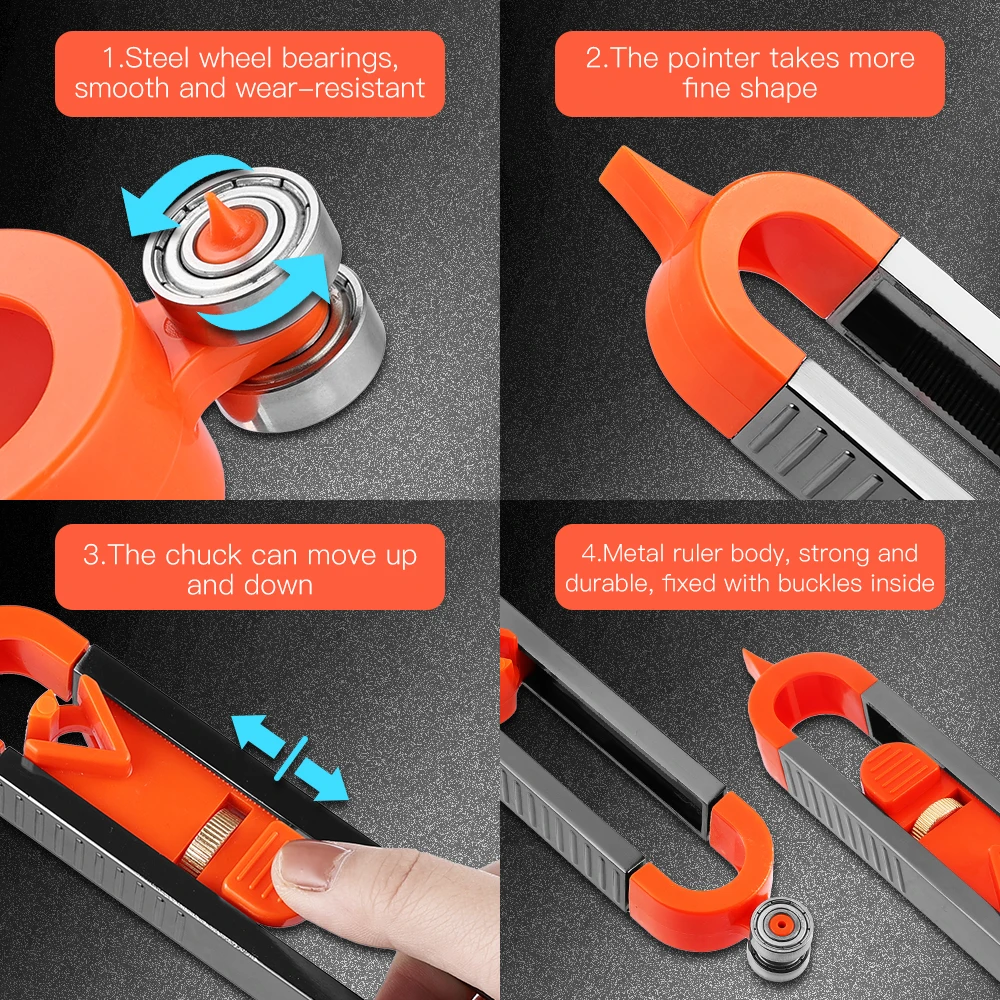 1.Steel wheel bearings, smooth and wear-resistant

2.The pointer takes more fine shape

3.The chuck can move up and down

4.Metal ruler body, strong and durable, fixed with buckles inside