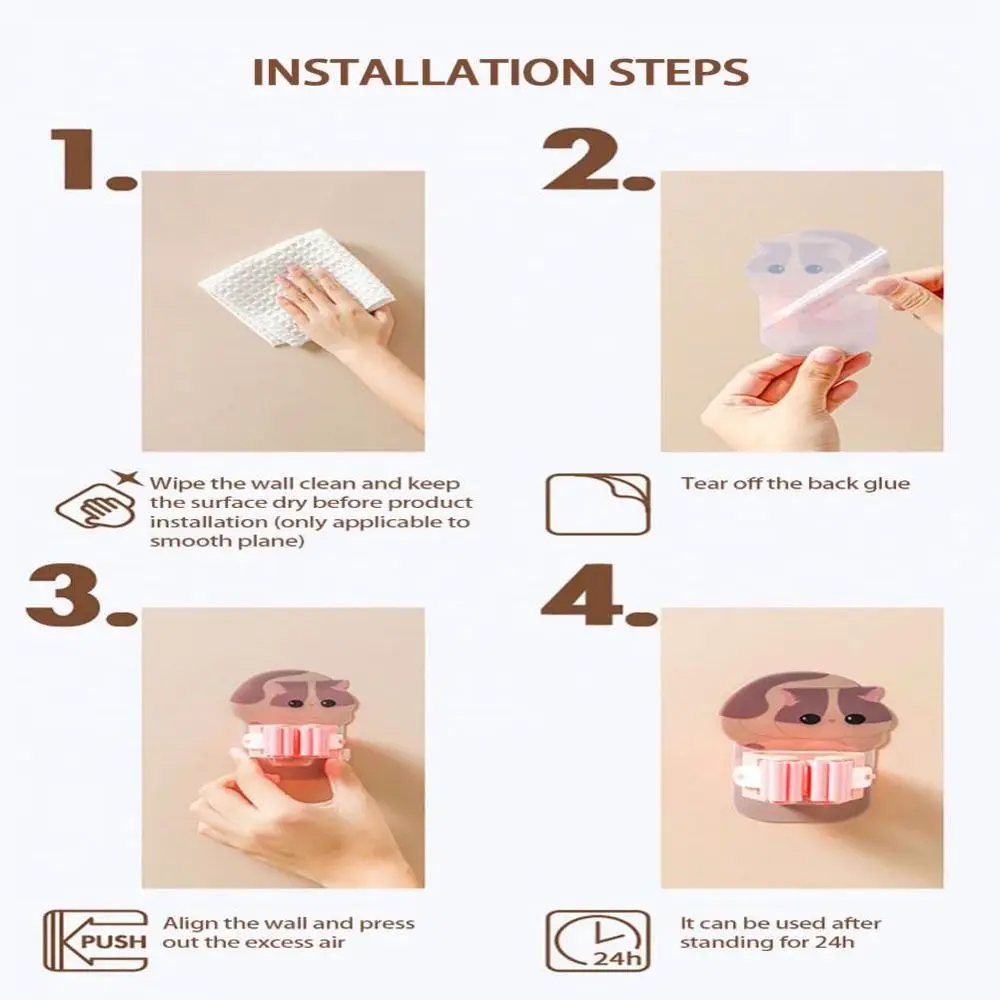 INSTALLATION STEPS

1.

Wipe the wall clean and keep the surface dry before product installation (only applicable to smooth plane)

2.

Tear off the back glue

3.

PUSH

Align the wall and press out the excess air

4.

24h

It can be used after standing for 24h