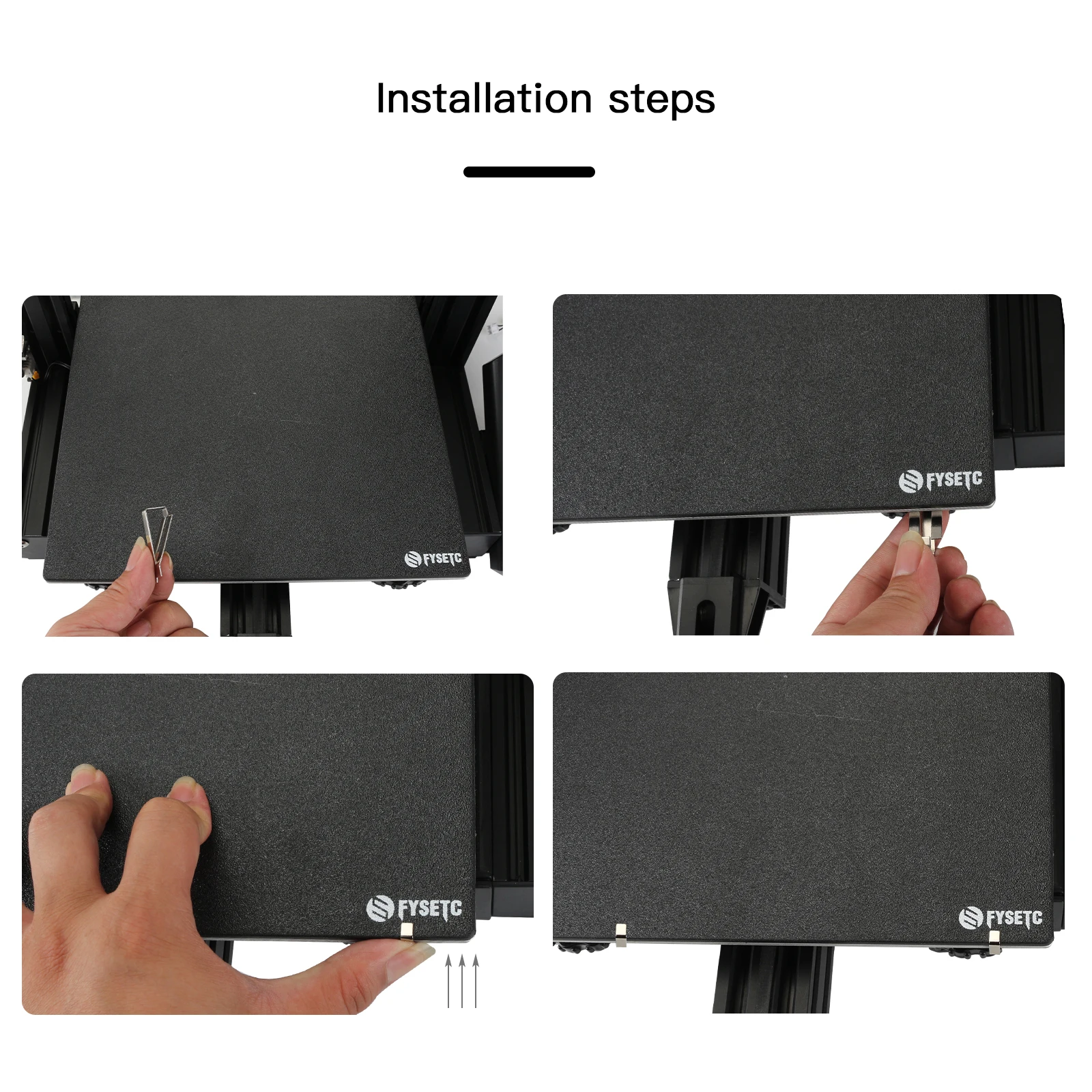 Installation steps

FYSETC

FYSETC

FYSETC

FYSETC