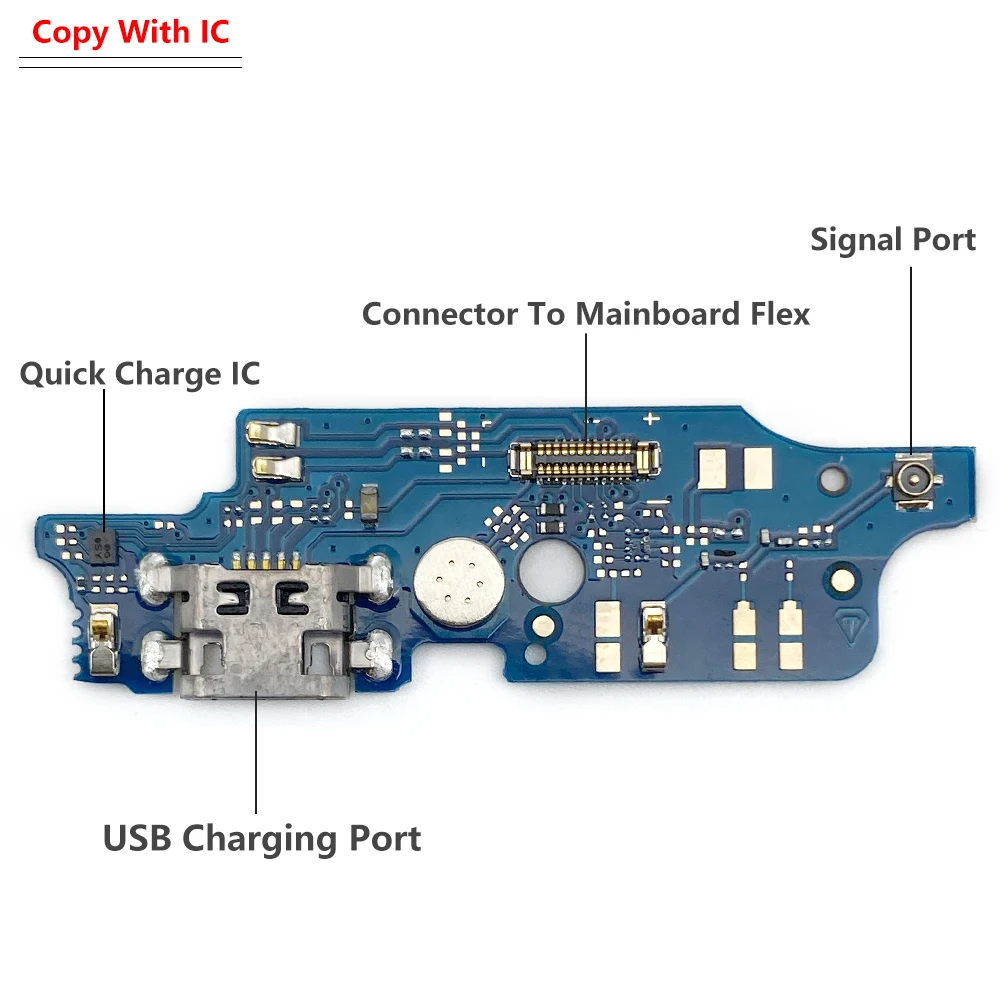 Copy With IC

Signal Port

Connector To Mainboard Flex

Quick Charge IC

USB Charging Port