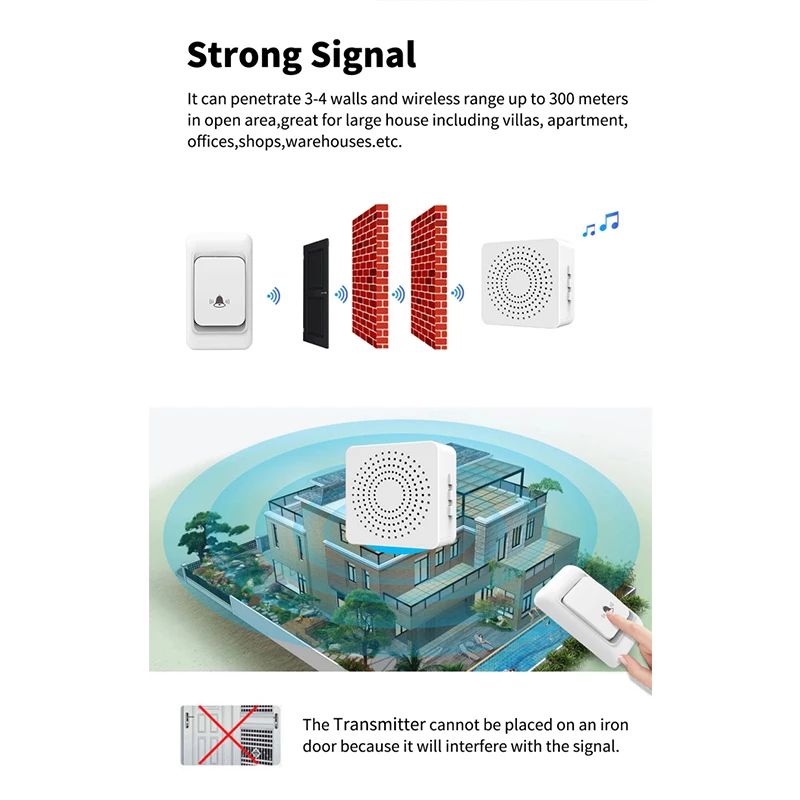 Strong Signal

It can penetrate 3-4 walls and wireless range up to 300 meters in open area,great for large house including villas, apartment, offices,shops,warehouses.etc.

The Transmitter cannot be placed on an iron door because it will interfere with the signal.