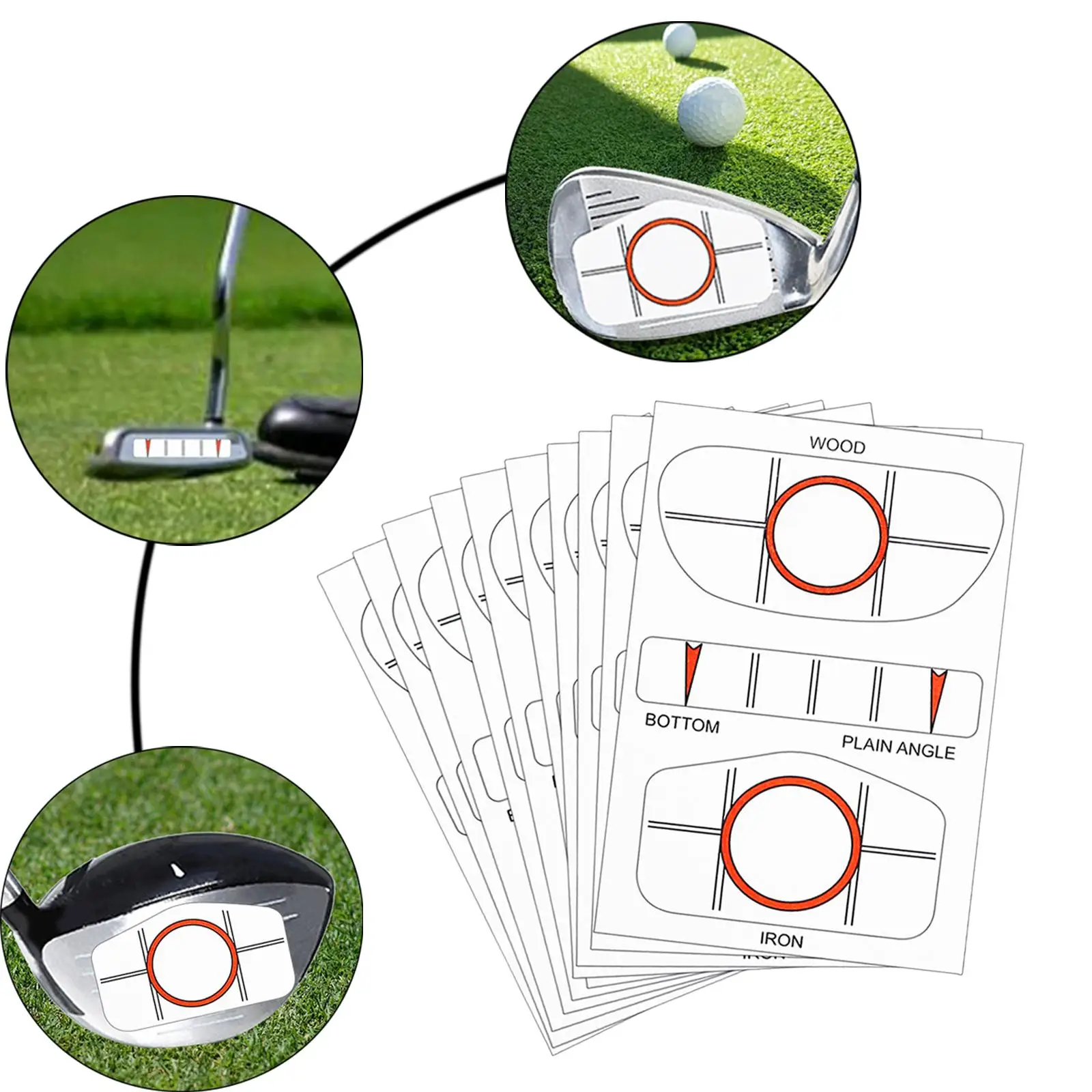 WOOD

BOTTOM

PLAIN ANGLE

IRON