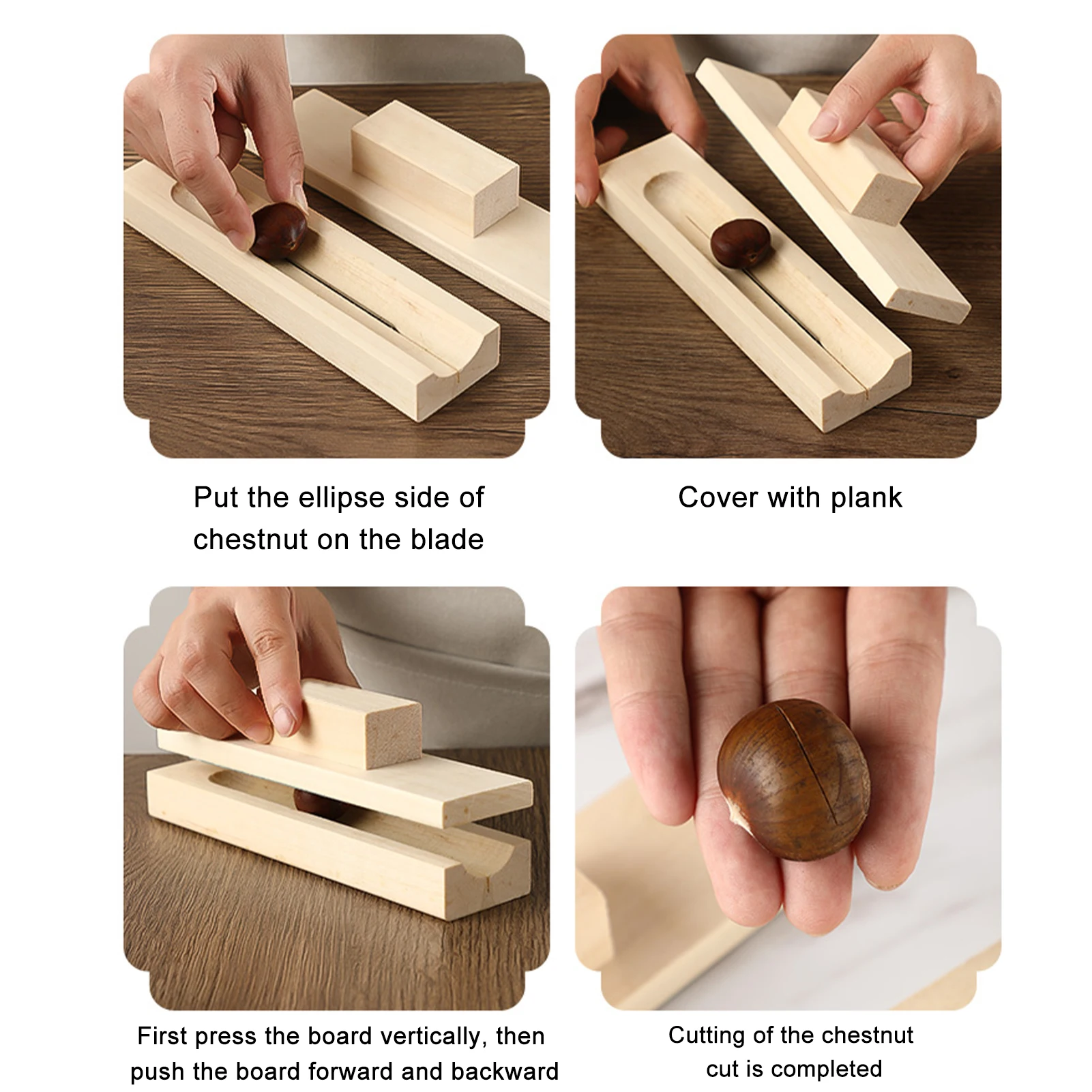 Put the ellipse side of chestnut on the blade

Cover with plank

First press the board vertically, then push the board forward and backward

Cutting of the chestnut cut is completed