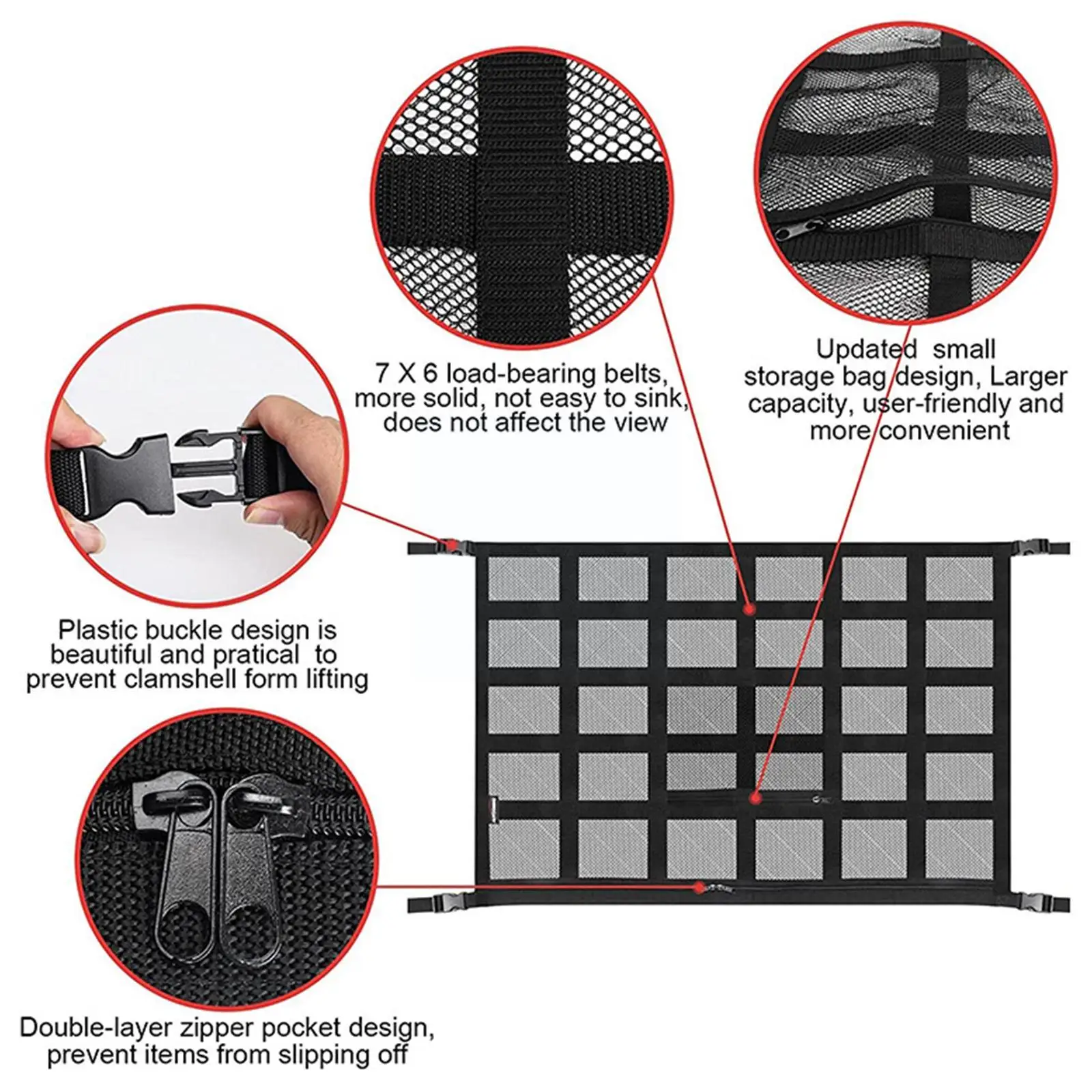 7 X 6 load-bearing belts, more solid, not easy to sink, does not affect the view

Updated small storage bag design, Larger capacity, user-friendly and more convenient

Plastic buckle design is beautiful and pratical to prevent clamshell form lifting

Double-layer zipper pocket design, prevent items from slipping off