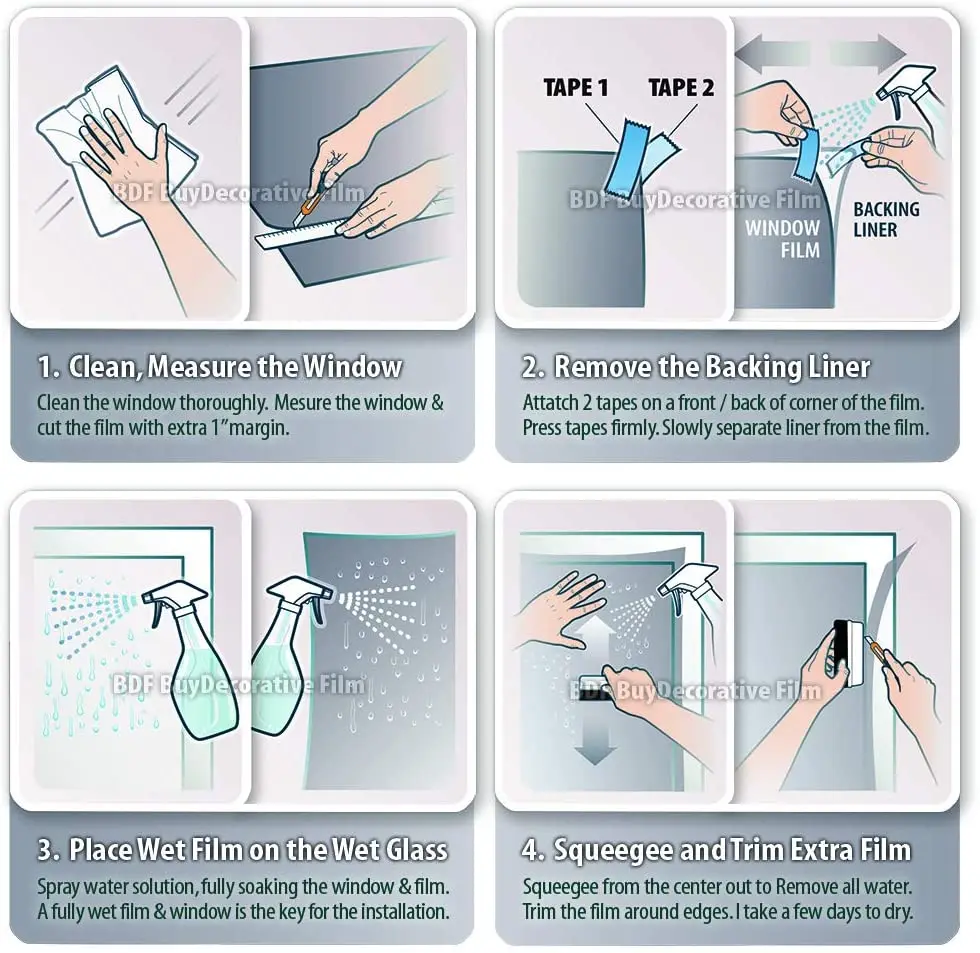 BDF BuyDecorative Film

1. Clean, Measure the Window
Clean the window thoroughly. Mesure the window & cut the film with extra 1"margin.

TAPE 1
TAPE 2
BDF BuyDecorative Film
WINDOW FILM
BACKING LINER

2. Remove the Backing Liner
Attatch 2 tapes on a front / back of corner of the film. Press tapes firmly. Slowly separate liner from the film.

BDF BuyDecorative Film

3. Place Wet Film on the Wet Glass
Spray water solution, fully soaking the window & film. A fully wet film & window is the key for the installation.

BDF BuyDecorative Film

4. Squeegee and Trim Extra Film
Squeegee from the center out to Remove all water. Trim the film around edges. I take a few days to dry.