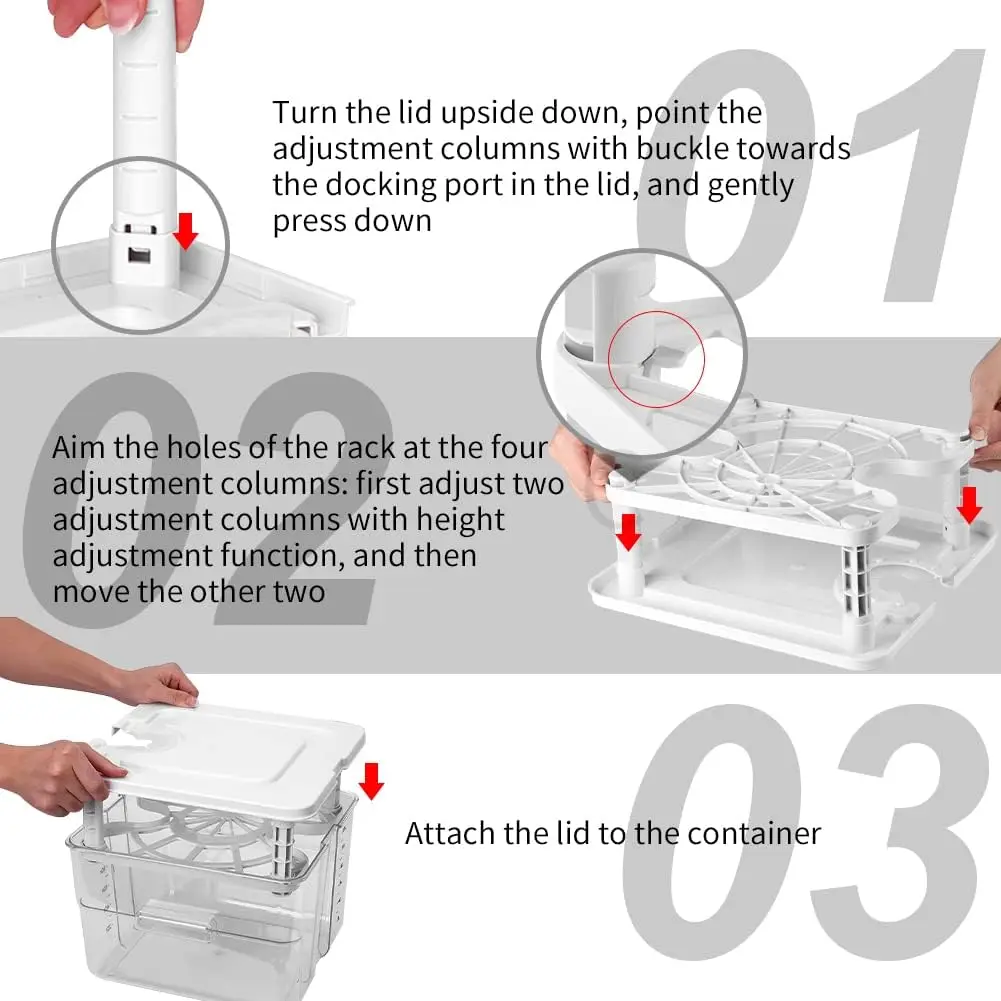 01

Turn the lid upside down, point the adjustment columns with buckle towards the docking port in the lid, and gently press down

02

Aim the holes of the rack at the four adjustment columns: first adjust two adjustment columns with height adjustment function, and then move the other two

03

Attach the lid to the container