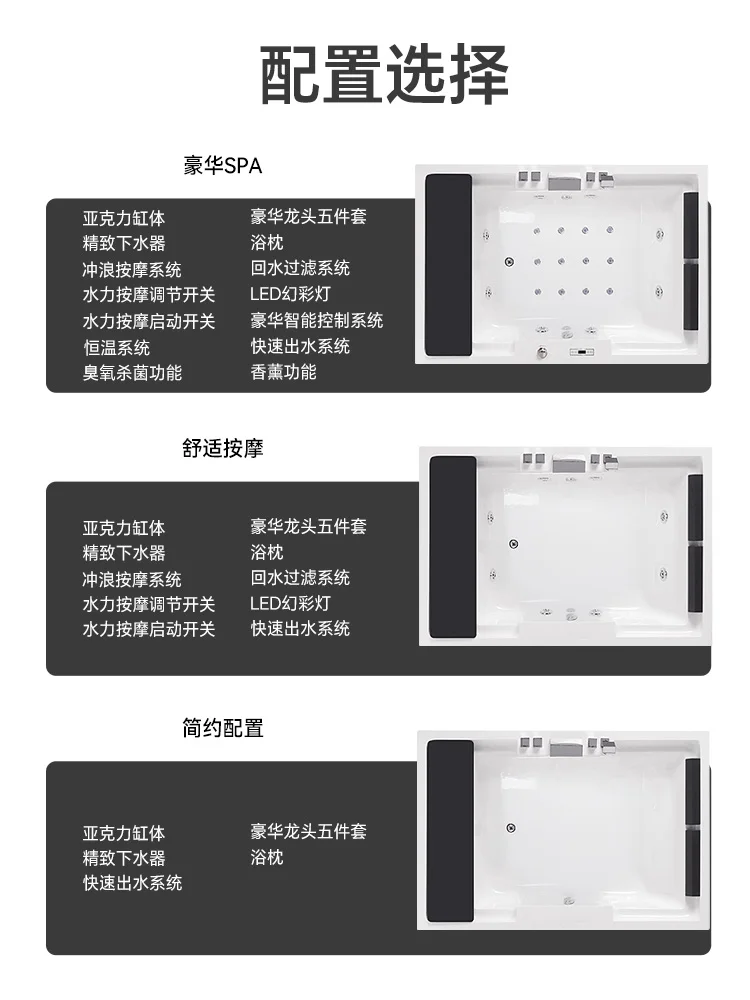 配置选择

豪华SPA

亚克力缸体
精致下水器
冲浪按摩系统
水力按摩调节开关
水力按摩启动开关
恒温系统
臭氧杀菌功能

豪华龙头五件套
浴枕
回水过滤系统
LED幻彩灯
豪华智能控制系统
快速出水系统
香薰功能

舒适按摩

亚克力缸体
精致下水器
冲浪按摩系统
水力按摩调节开关
水力按摩启动开关

豪华龙头五件套
浴枕
回水过滤系统
LED幻彩灯
快速出水系统

简约配置

亚克力缸体
精致下水器
快速出水系统

豪华龙头五件套
浴枕