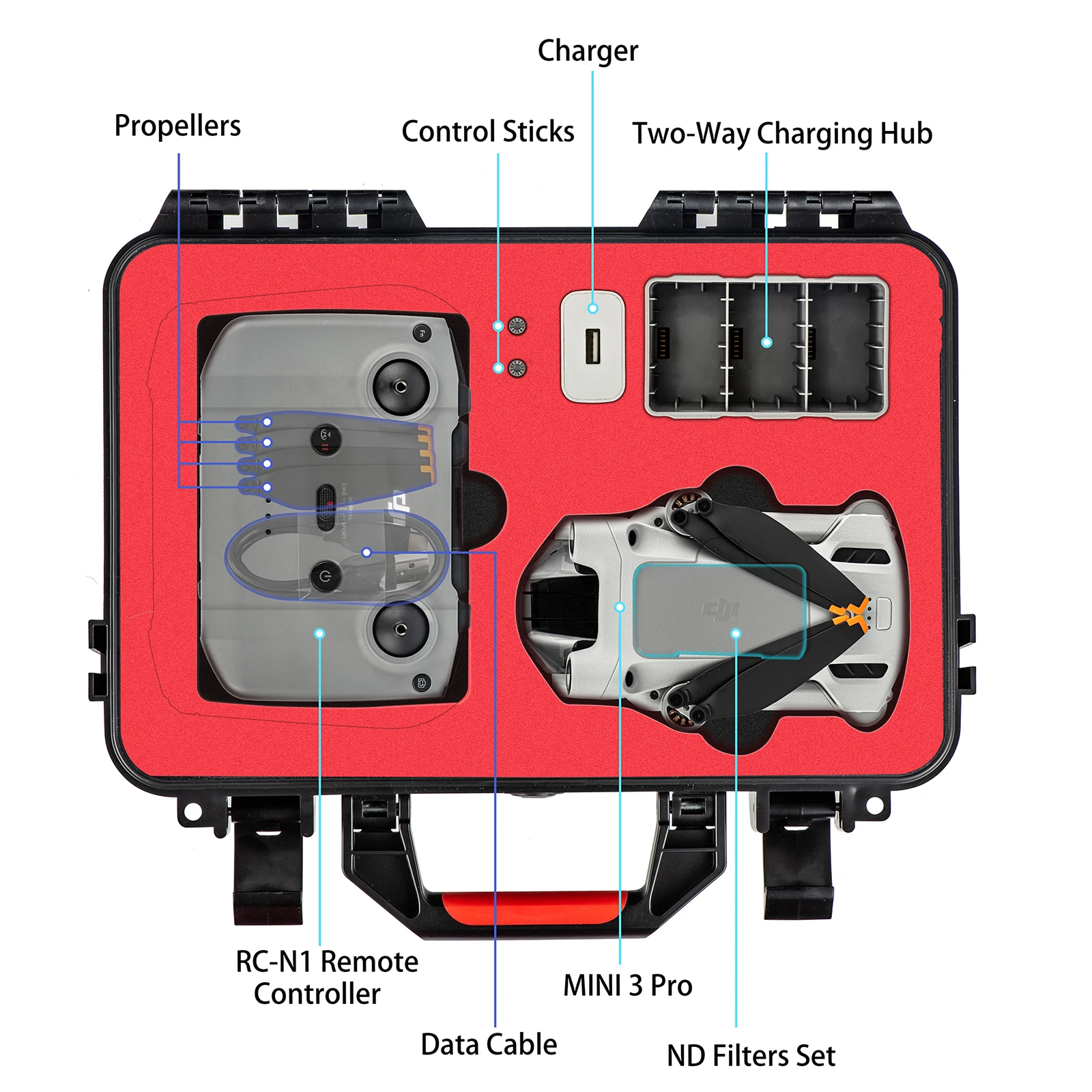 Charger

Propellers

Control Sticks

Two-Way Charging Hub

Fn

CINE NORMAL SPORT

dji

dji

RC-N1 Remote Controller

MINI 3 Pro

Data Cable

ND Filters Set