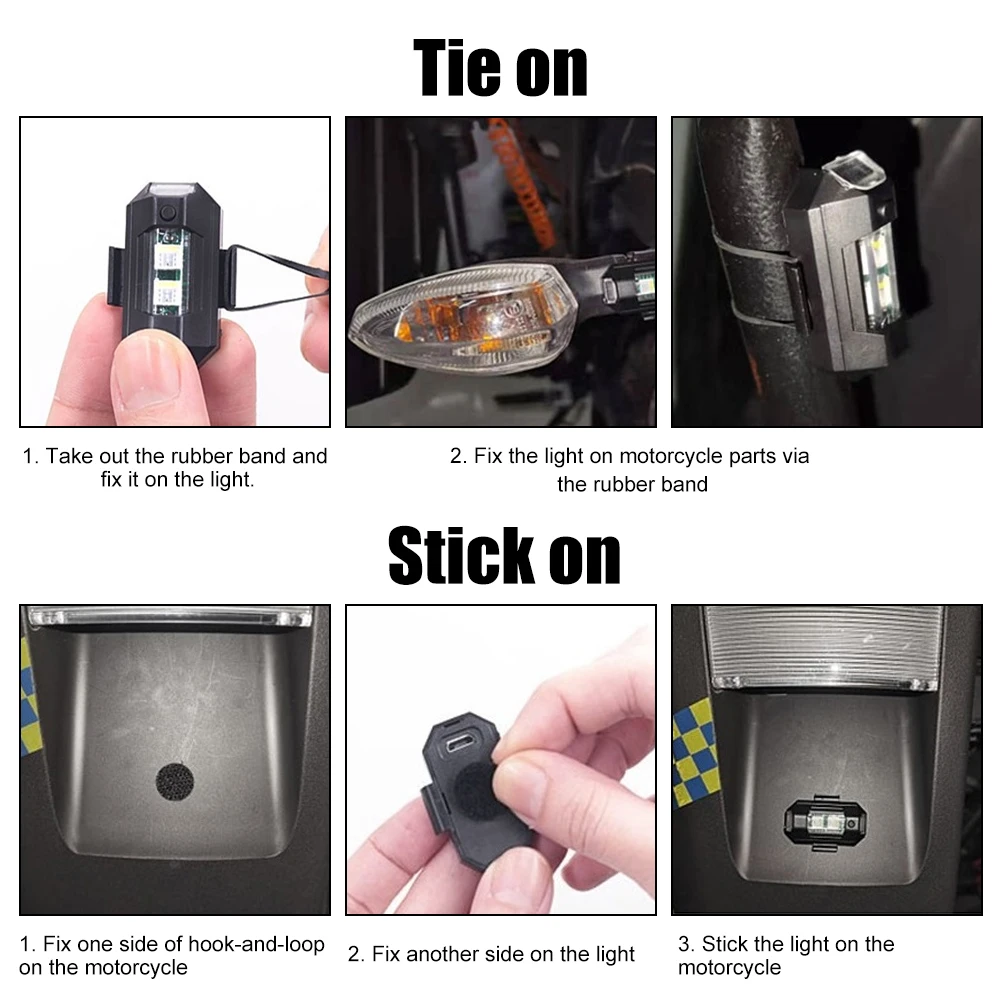 Tie on

1. Take out the rubber band and fix it on the light.

2. Fix the light on motorcycle parts via the rubber band

Stick on

1. Fix one side of hook-and-loop on the motorcycle

2. Fix another side on the light

3. Stick the light on the motorcycle