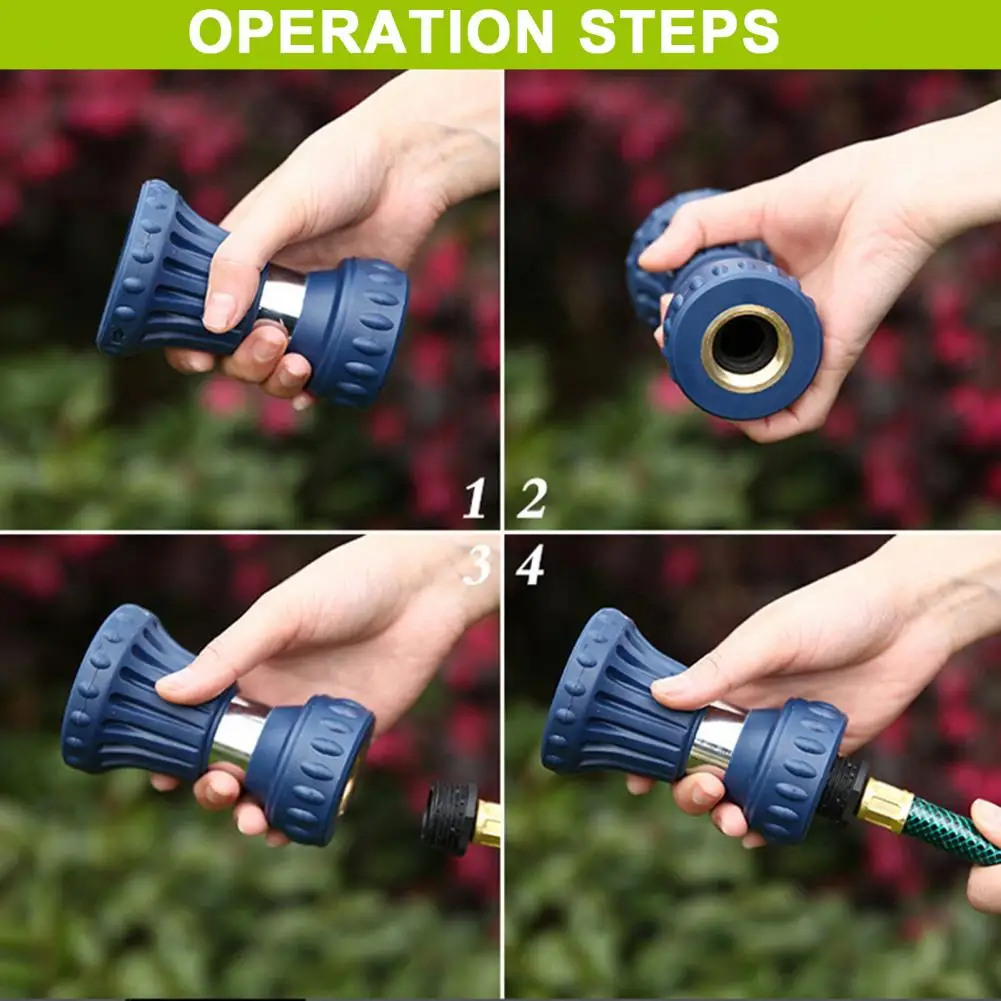 OPERATION STEPS

1

2

3

4