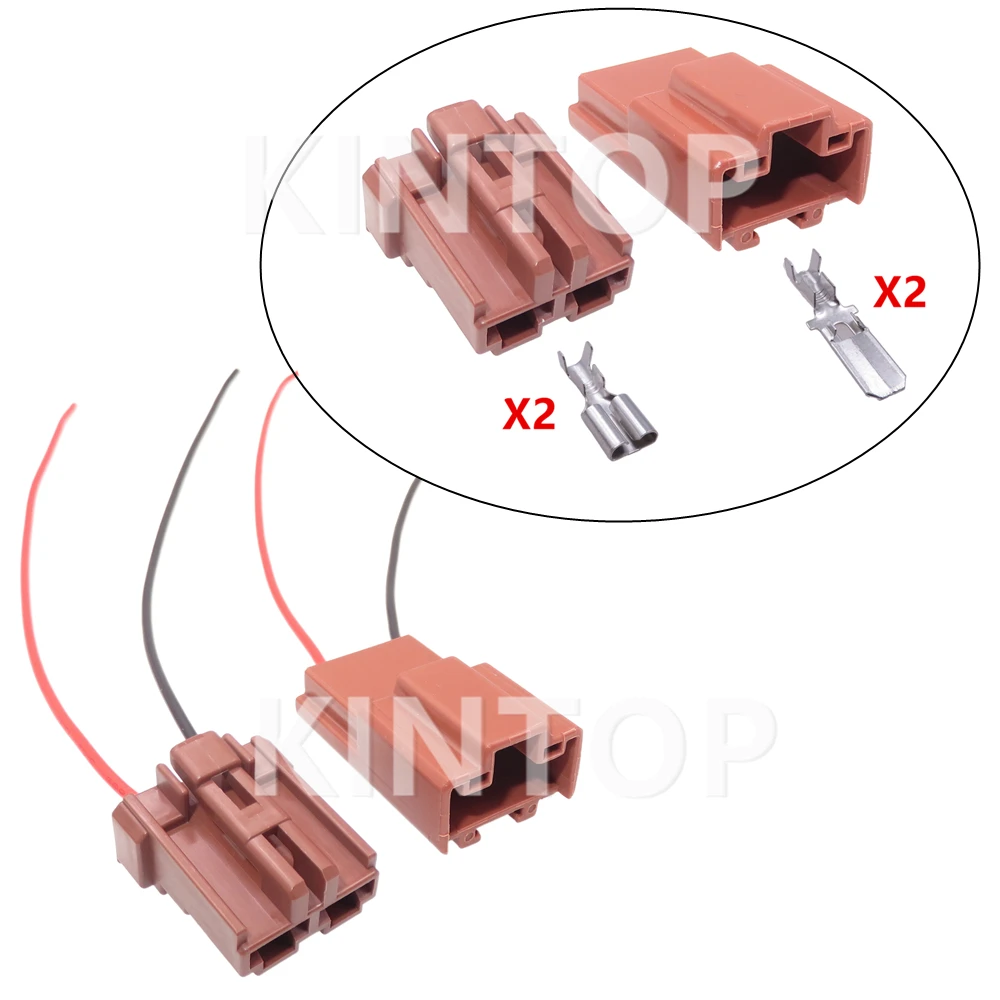 KINTOP
X2
X2
KINTOP