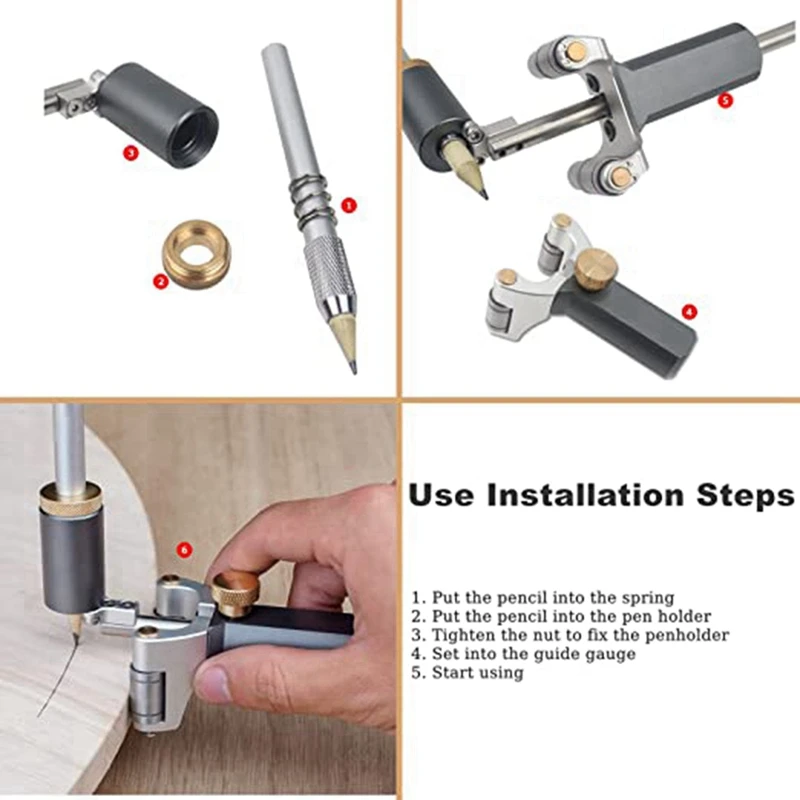 3

1

2

5

4

6

Use Installation Steps

1. Put the pencil into the spring
2. Put the pencil into the pen holder
3. Tighten the nut to fix the penholder
4. Set into the guide gauge
5. Start using