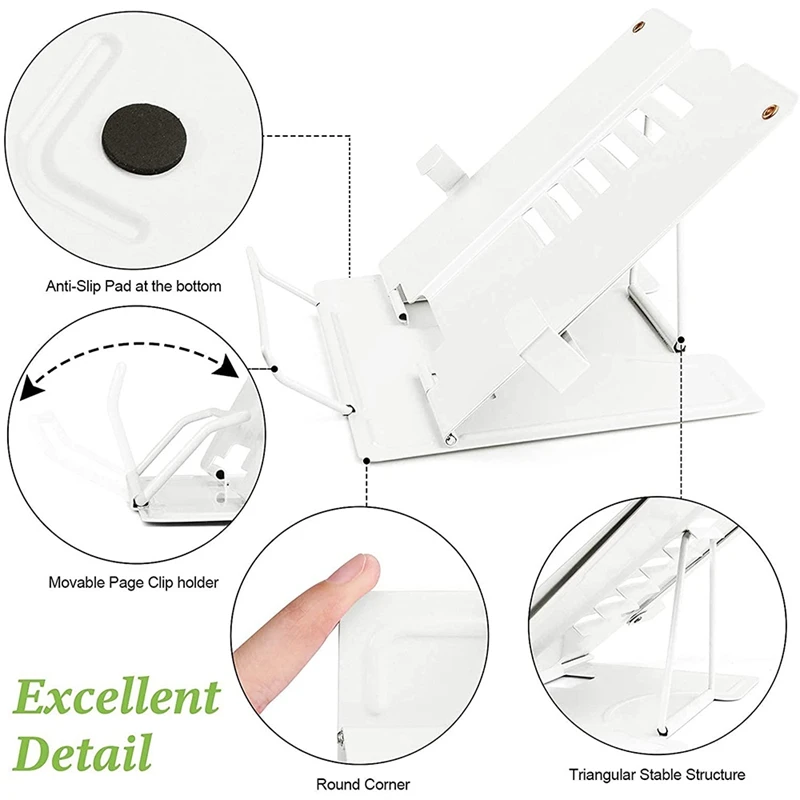 Anti-Slip Pad at the bottom

Movable Page Clip holder

Excellent Detail

Round Corner

Triangular Stable Structure