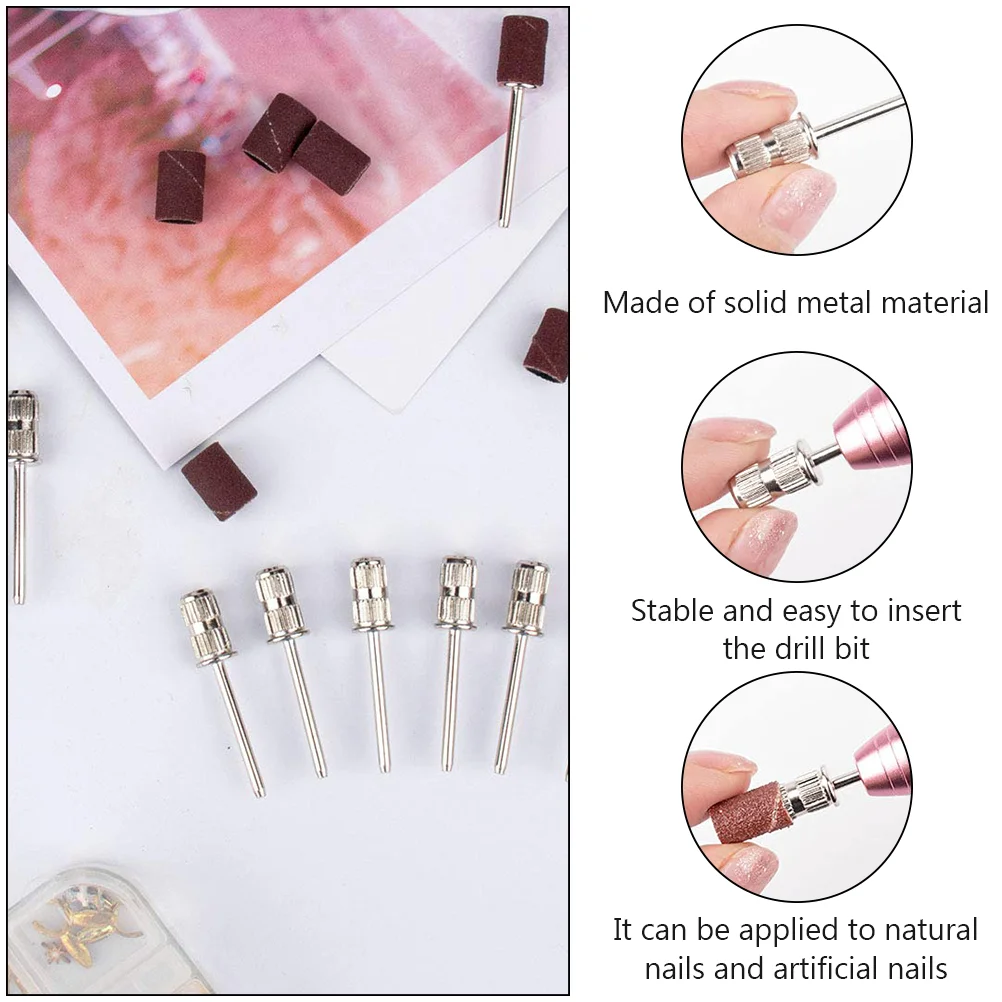 Made of solid metal material

Stable and easy to insert the drill bit

It can be applied to natural nails and artificial nails