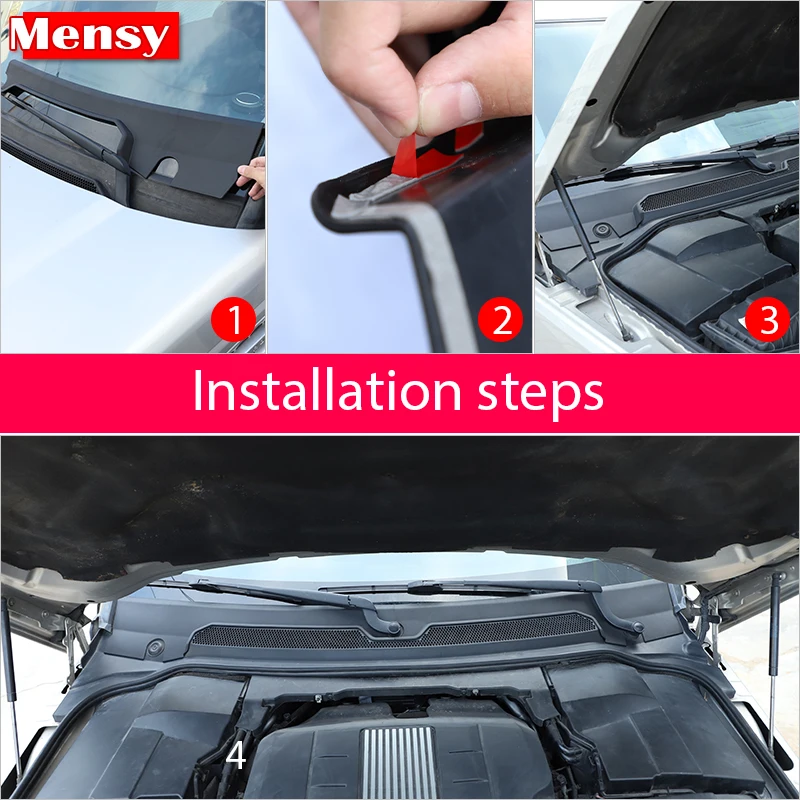 Mensy

1

2

3

Installation steps

4