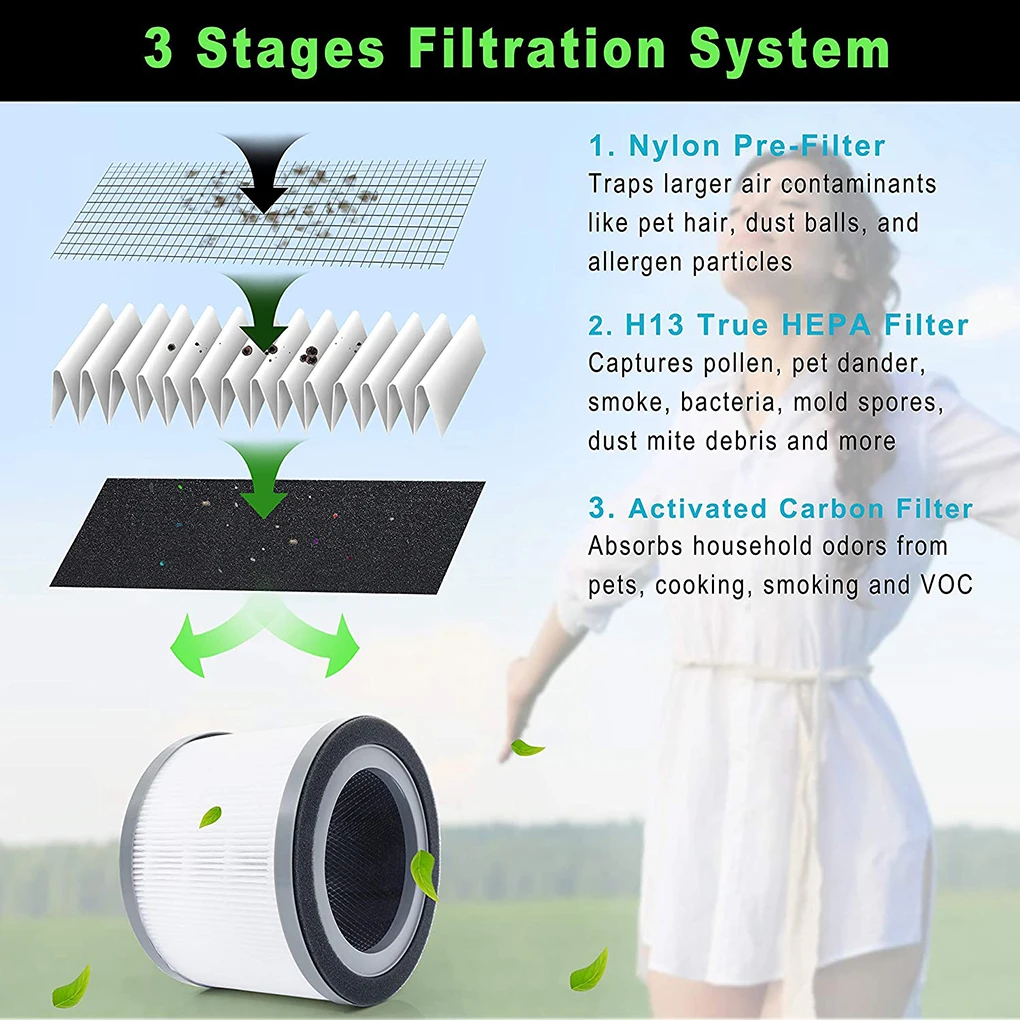 3 Stages Filtration System

1. Nylon Pre-Filter
Traps larger air contaminants like pet hair, dust balls, and allergen particles

2. H13 True HEPA Filter
Captures pollen, pet dander, smoke, bacteria, mold spores, dust mite debris and more

3. Activated Carbon Filter
Absorbs household odors from pets, cooking, smoking and VOC