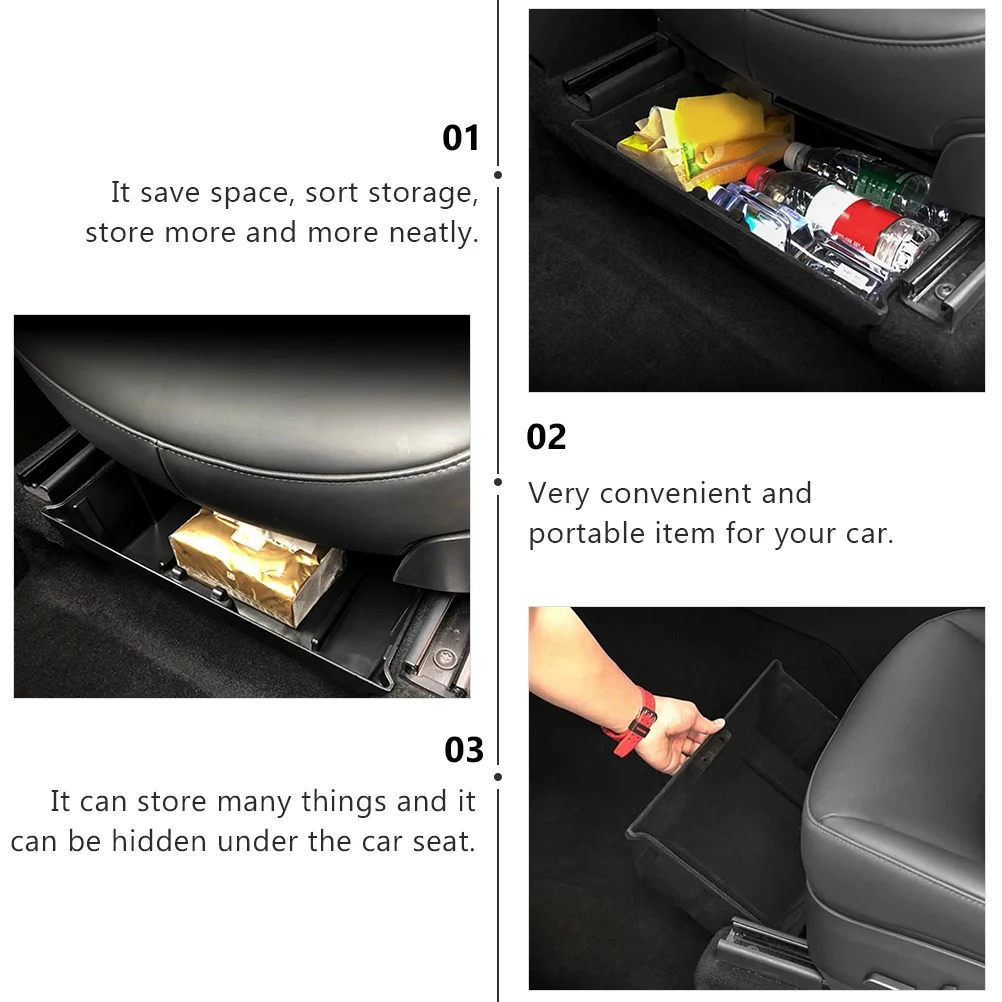 01
It save space, sort storage, store more and more neatly.

02
Very convenient and portable item for your car.

03
It can store many things and it can be hidden under the car seat.